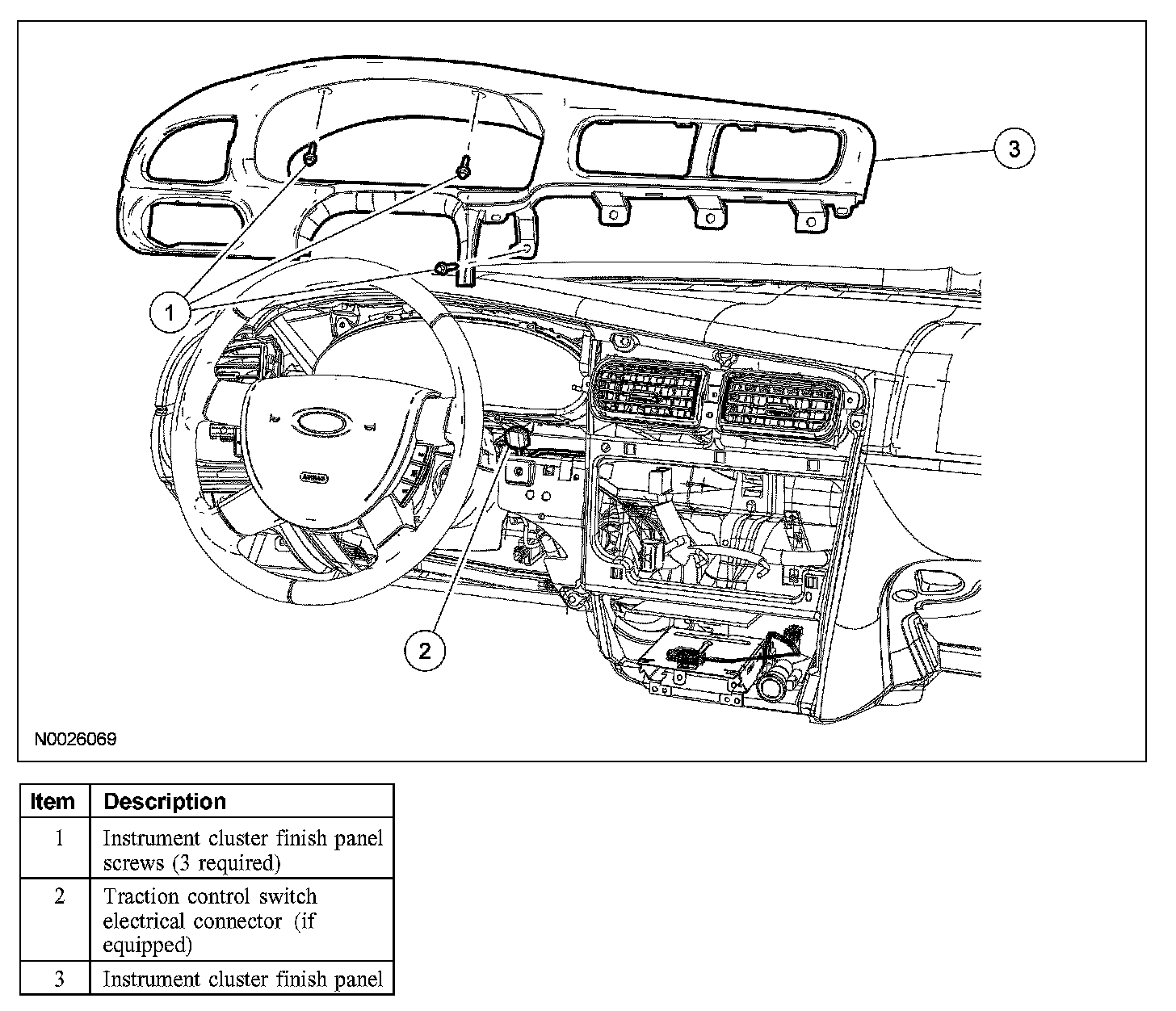 3

1

AIRBAG

2

N0026069

| Item | Description |
|---|---|
| 1 | Instrument cluster finish panel screws (3 required) |
| 2 | Traction control switch electrical connector (if equipped) |
| 3 | Instrument cluster finish panel |