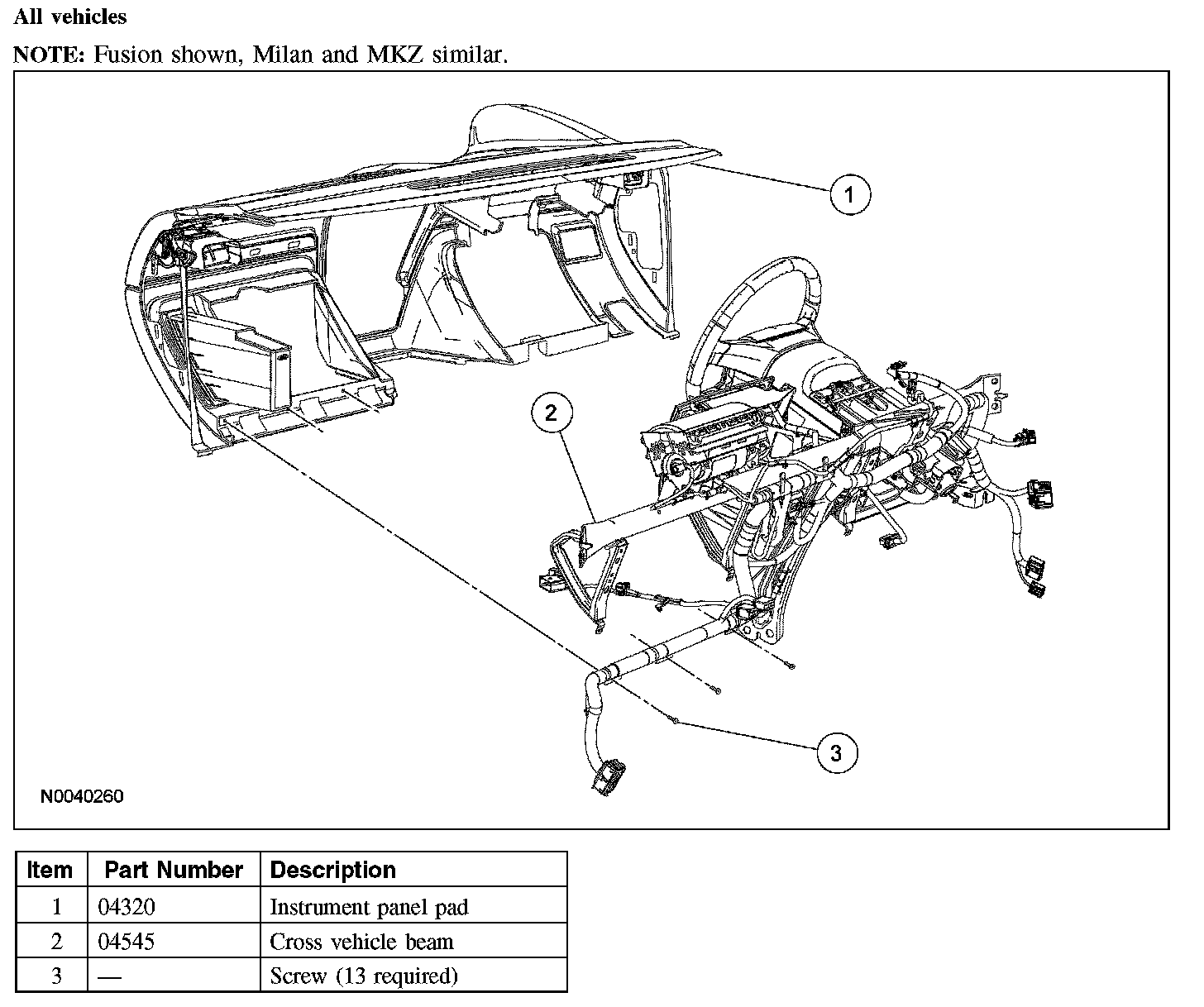 All vehicles

NOTE: Fusion shown, Milan and MKZ similar.

1

2

3

N0040260

| Item | Part Number | Description |
|---|---|---|
| 1 | 04320 | Instrument panel pad |
| 2 | 04545 | Cross vehicle beam |
| 3 | — | Screw (13 required) |