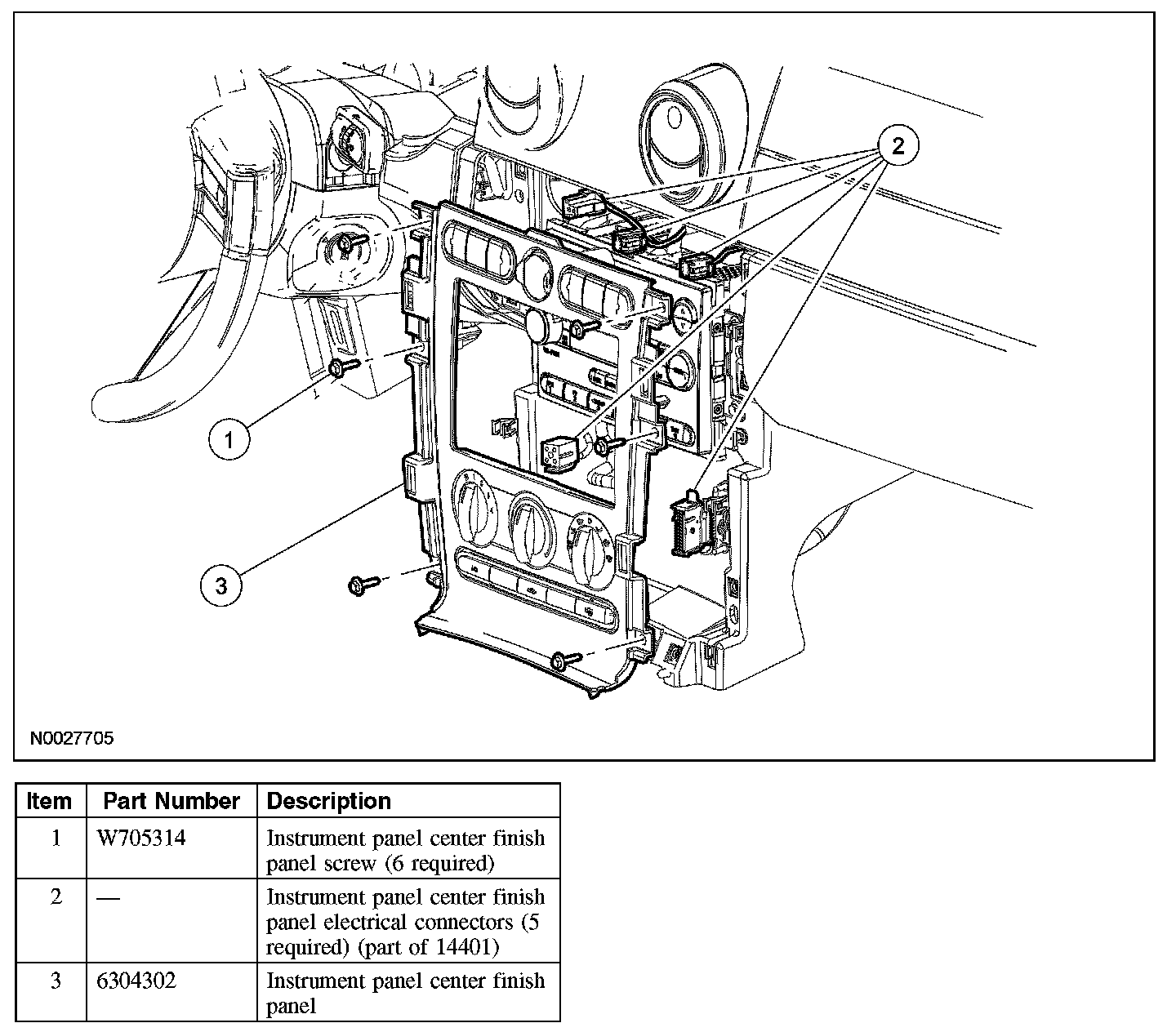 2

1

3

N0027705

| Item | Part Number | Description |
|---|---|---|
| 1 | W705314 | Instrument panel center finish panel screw (6 required) |
| 2 | — | Instrument panel center finish panel electrical connectors (5 required) (part of 14401) |
| 3 | 6304302 | Instrument panel center finish panel |