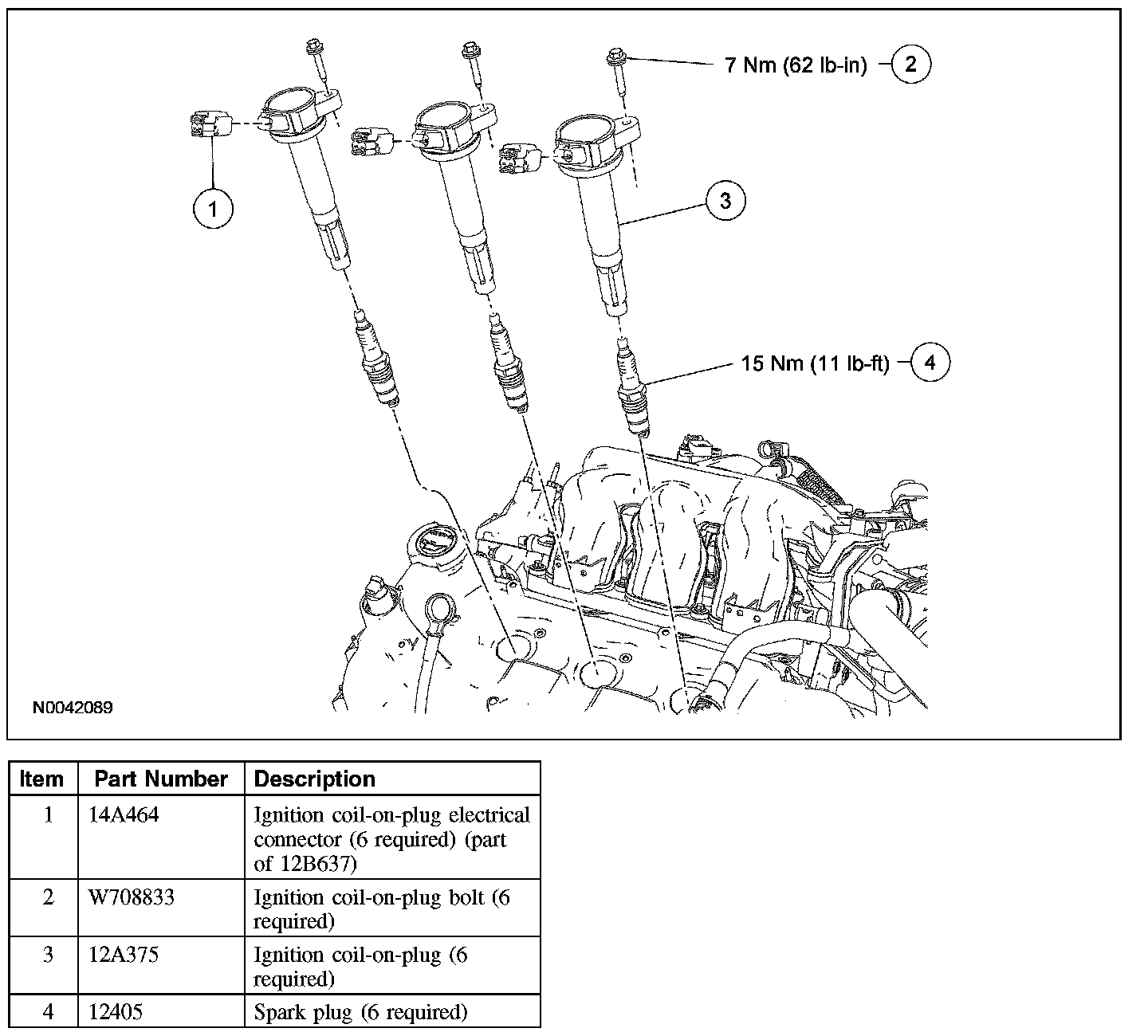 7 Nm (62 lb-in) 2

1

3

15 Nm (11 lb-ft) 4

N0042089

| Item | Part Number | Description |
|---|---|---|
| 1 | 14A464 | Ignition coil-on-plug electrical connector (6 required) (part of 12B637) |
| 2 | W708833 | Ignition coil-on-plug bolt (6 required) |
| 3 | 12A375 | Ignition coil-on-plug (6 required) |
| 4 | 12405 | Spark plug (6 required) |