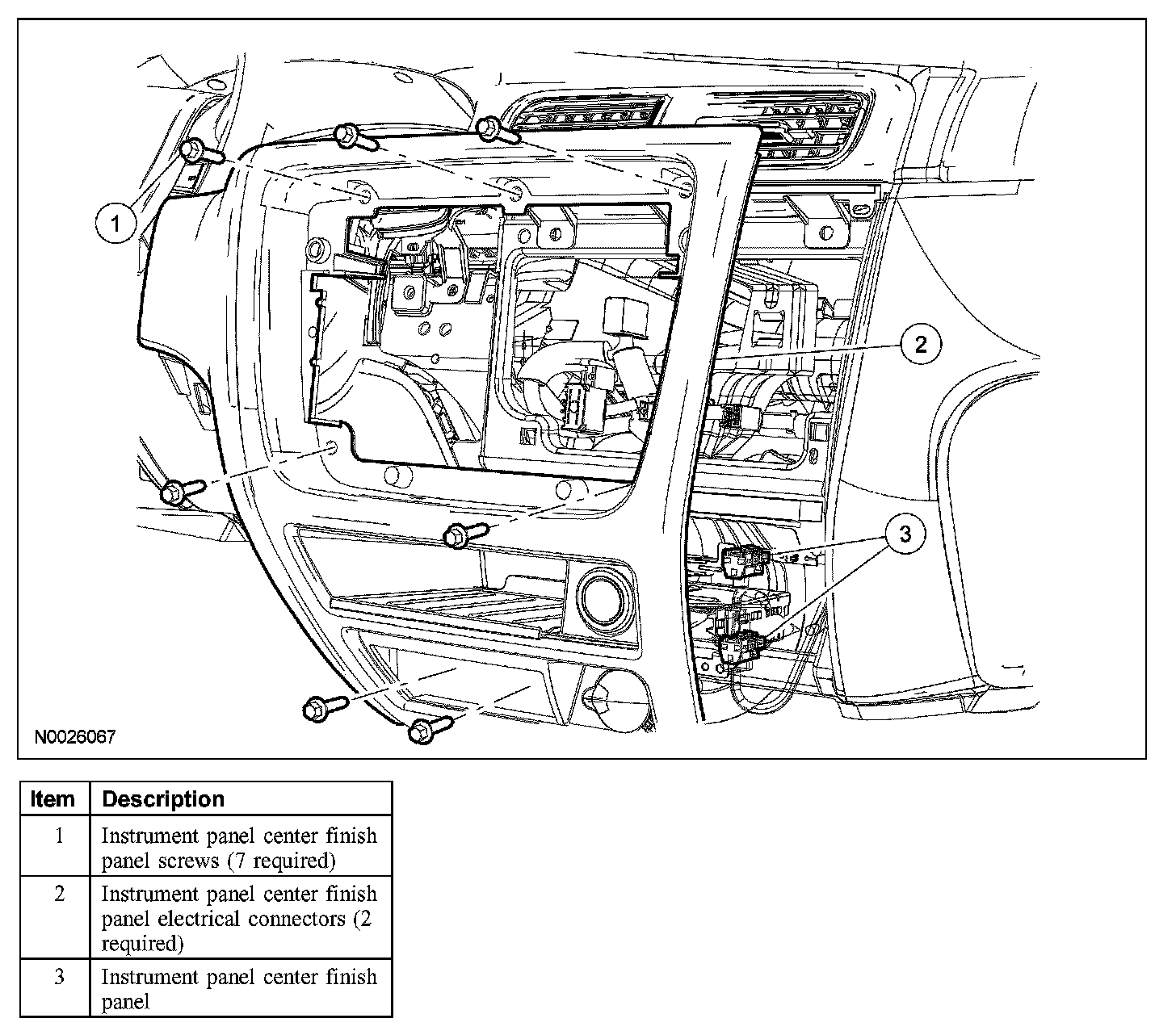 1

2

3

N0026067

| Item | Description |
|---|---|
| 1 | Instrument panel center finish panel screws (7 required) |
| 2 | Instrument panel center finish panel electrical connectors (2 required) |
| 3 | Instrument panel center finish panel |