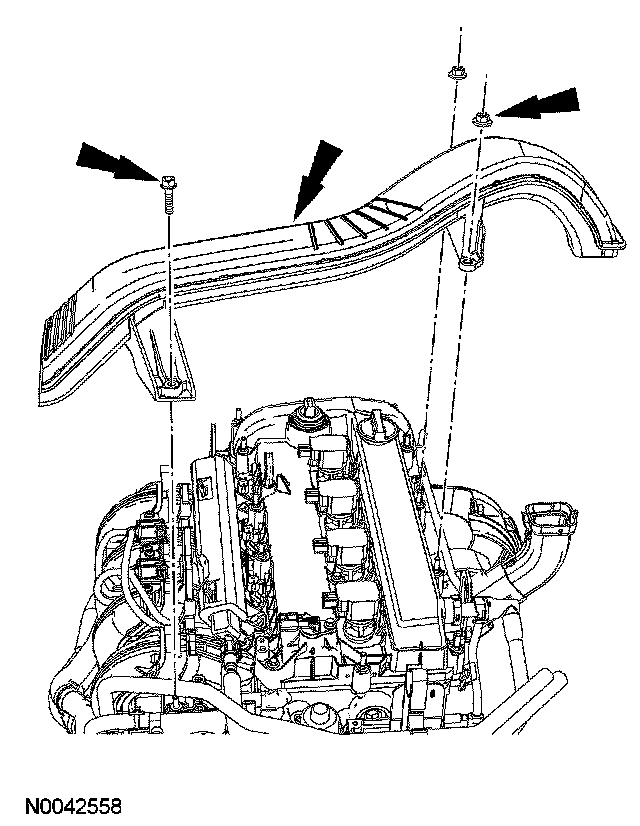 N0042558