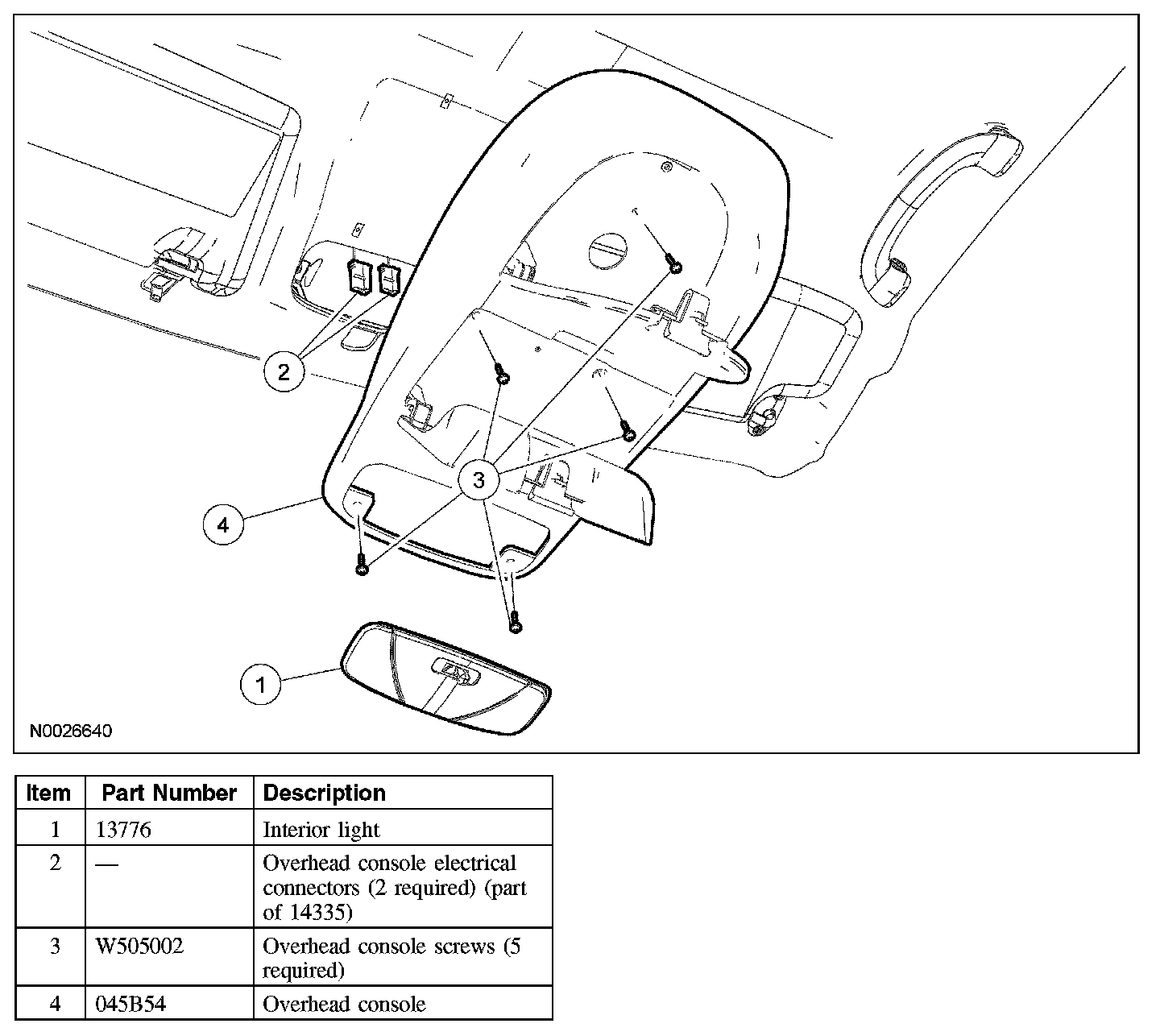 2

3

4

1

N0026640

| Item | Part Number | Description |
|---|---|---|
| 1 | 13776 | Interior light |
| 2 | — | Overhead console electrical connectors (2 required) (part of 14335) |
| 3 | W505002 | Overhead console screws (5 required) |
| 4 | 045B54 | Overhead console |