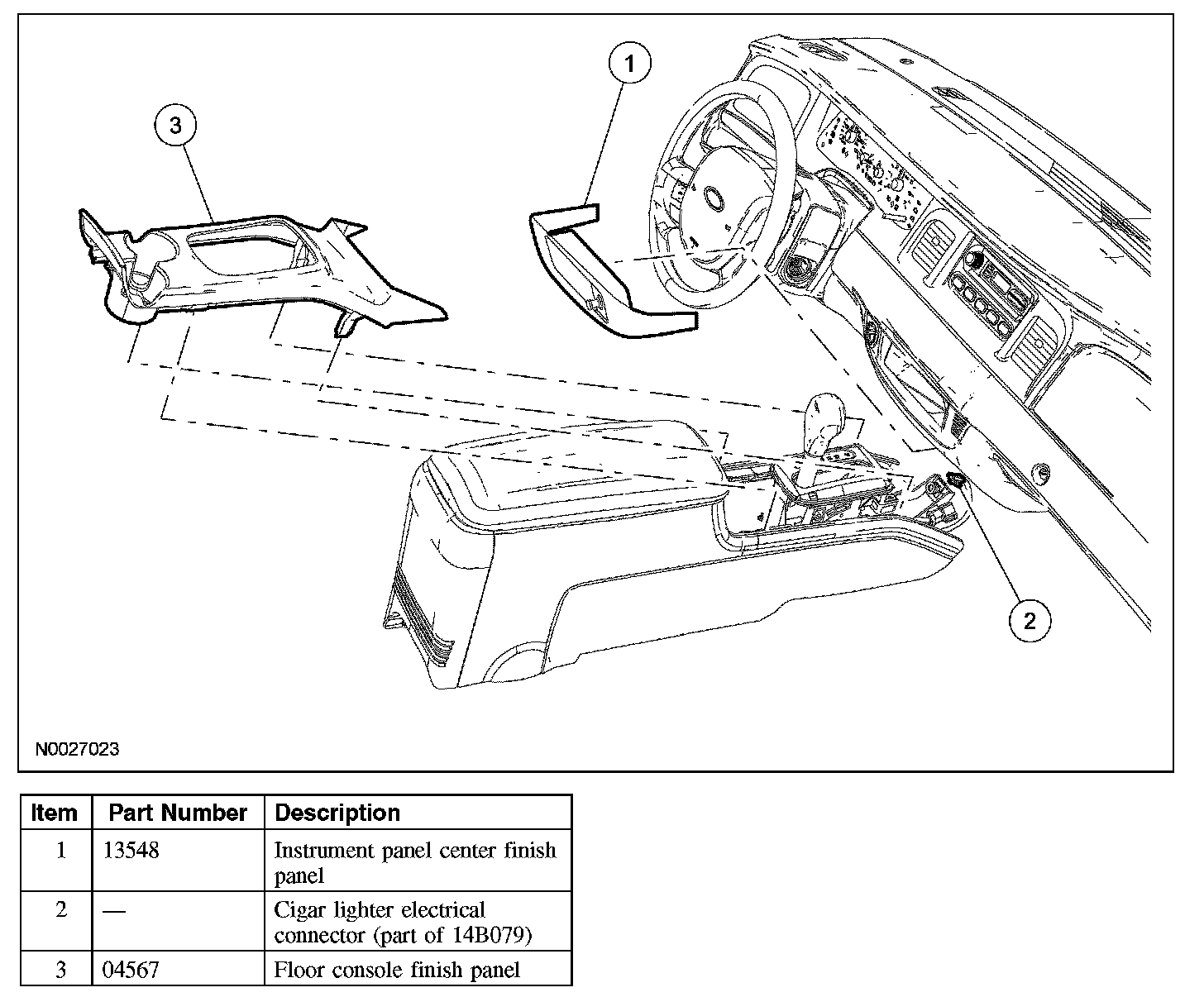 3

1

2

N0027023

| Item | Part Number | Description |
|---|---|---|
| 1 | 13548 | Instrument panel center finish panel |
| 2 | — | Cigar lighter electrical connector (part of 14B079) |
| 3 | 04567 | Floor console finish panel |