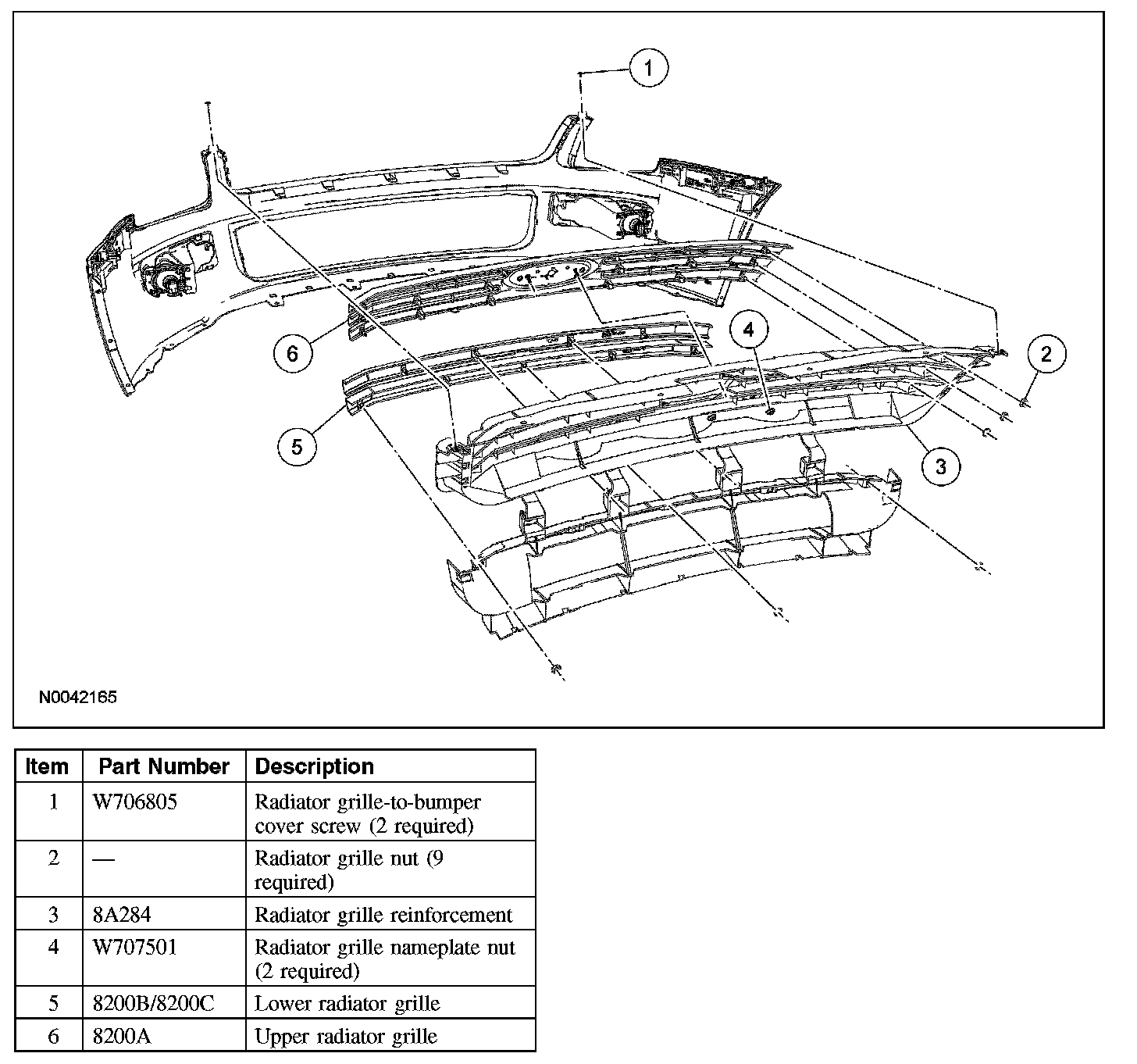 1

6

4

2

5

3

N0042165

| Item | Part Number | Description |
|---|---|---|
| 1 | W706805 | Radiator grille-to-bumper cover screw (2 required) |
| 2 | — | Radiator grille nut (9 required) |
| 3 | 8A284 | Radiator grille reinforcement |
| 4 | W707501 | Radiator grille nameplate nut (2 required) |
| 5 | 8200B/8200C | Lower radiator grille |
| 6 | 8200A | Upper radiator grille |