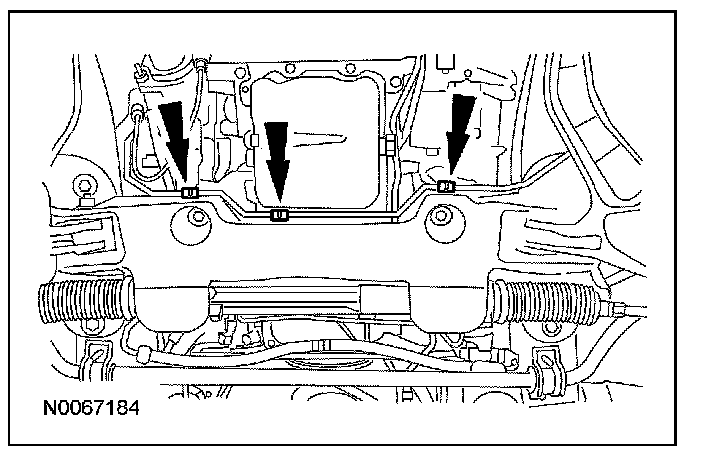 N0067184