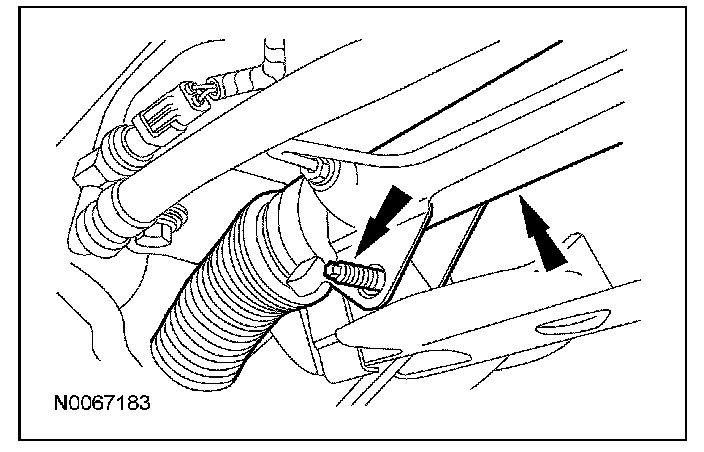 N0067183