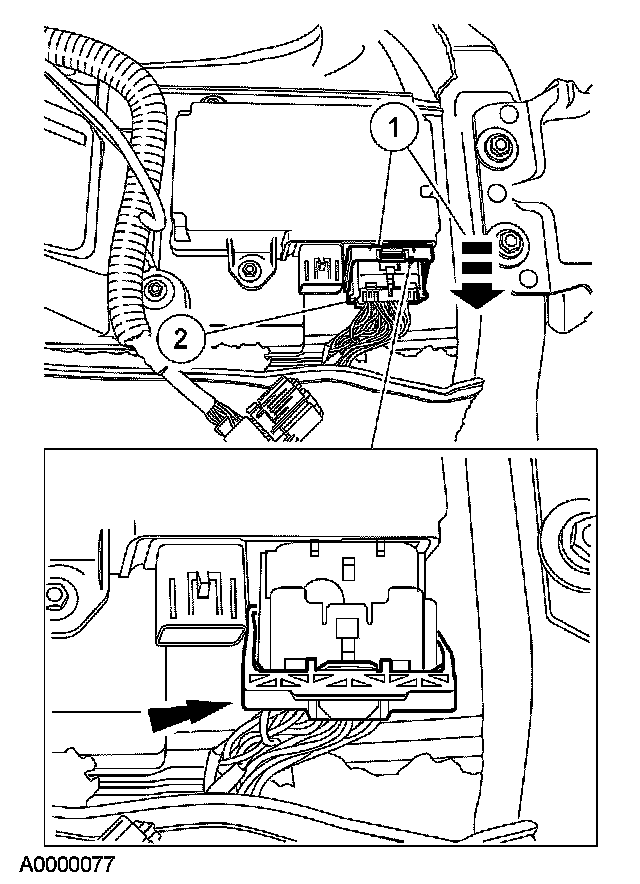 1
2
A0000077