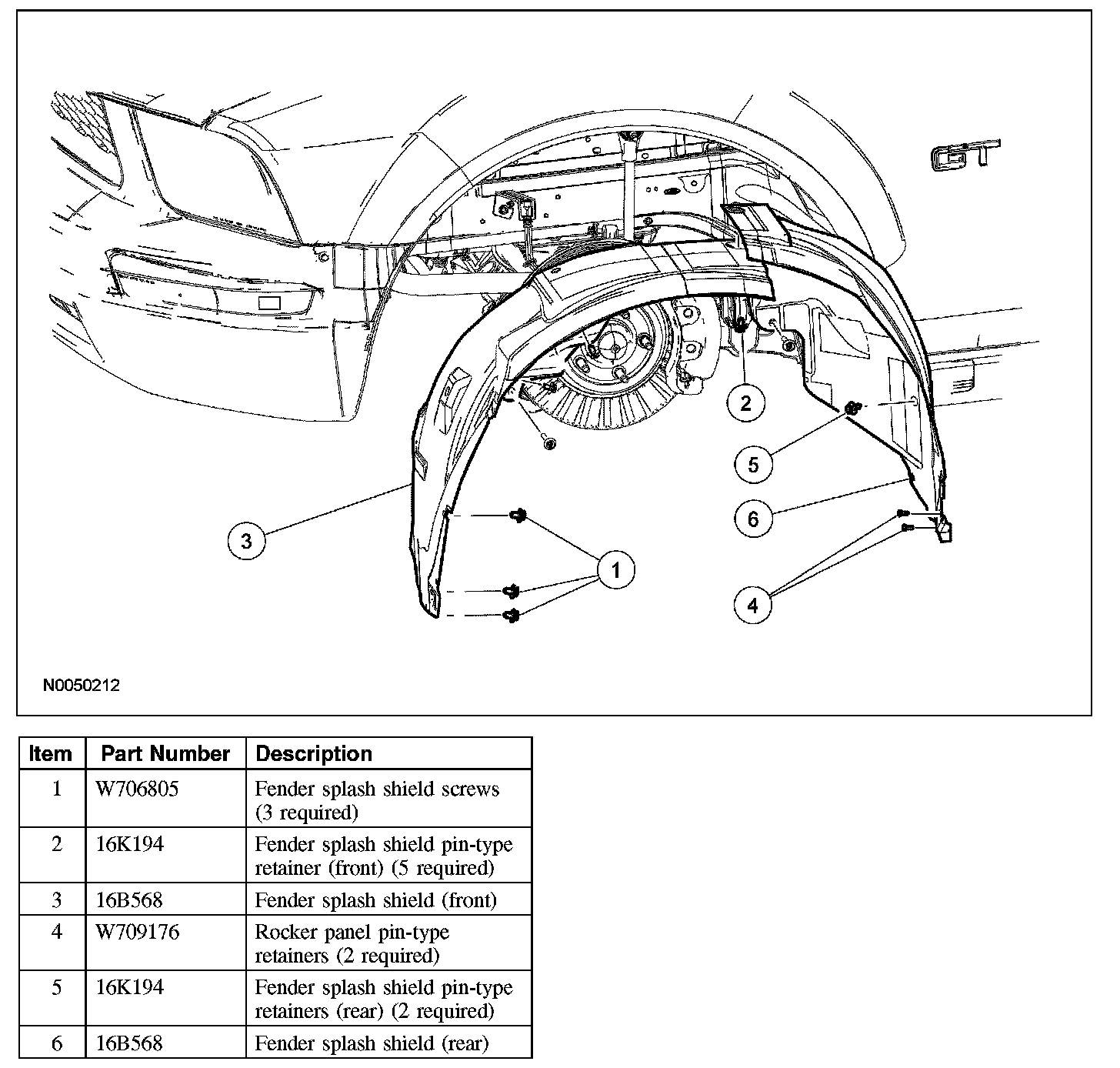 GT

2

5

6

3

1

4

N0050212

| Item | Part Number | Description |
|---|---|---|
| 1 | W706805 | Fender splash shield screws (3 required) |
| 2 | 16K194 | Fender splash shield pin-type retainer (front) (5 required) |
| 3 | 16B568 | Fender splash shield (front) |
| 4 | W709176 | Rocker panel pin-type retainers (2 required) |
| 5 | 16K194 | Fender splash shield pin-type retainers (rear) (2 required) |
| 6 | 16B568 | Fender splash shield (rear) |