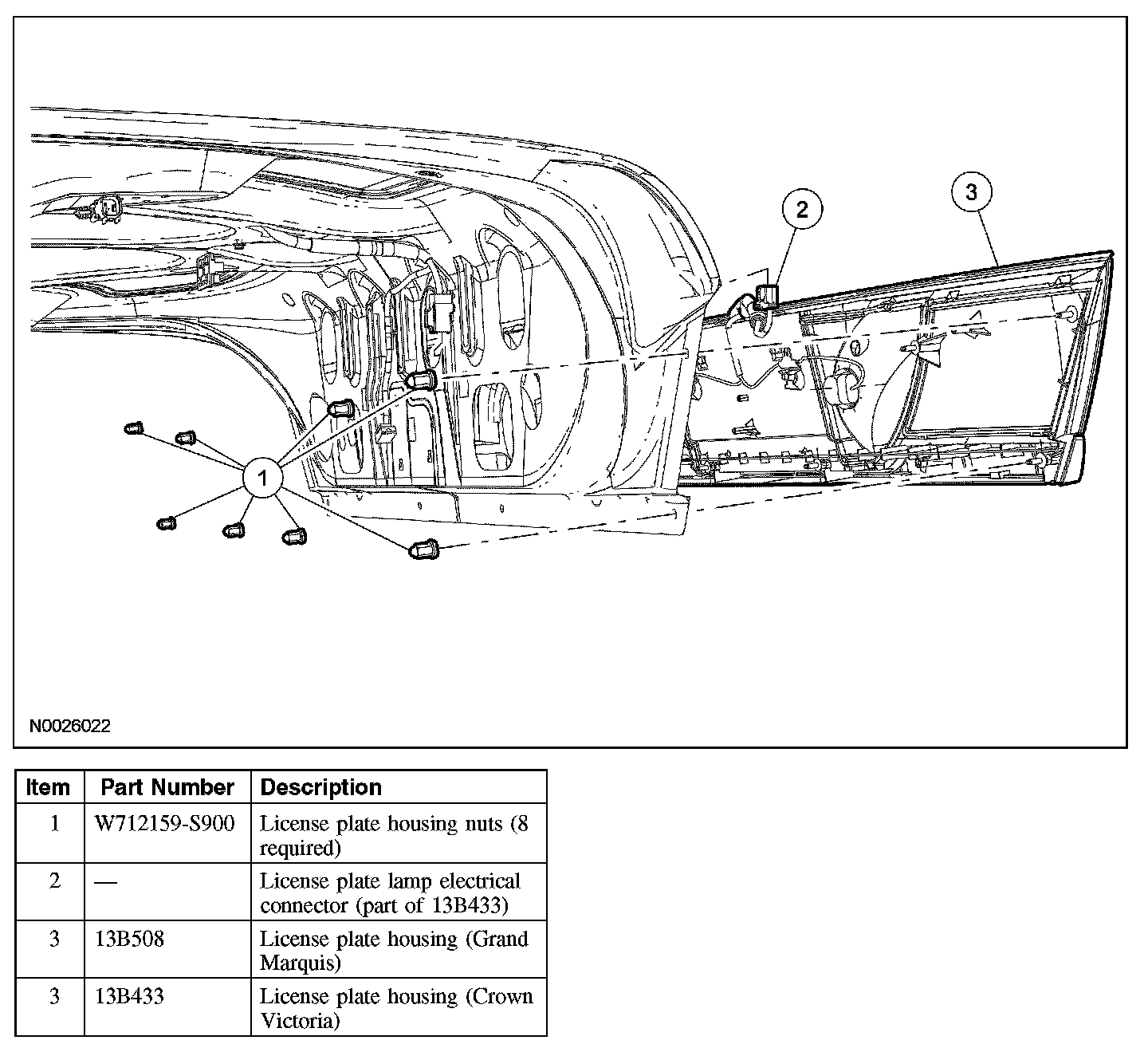 2

3

1

N0026022

| Item | Part Number | Description |
|---|---|---|
| 1 | W712159-S900 | License plate housing nuts (8 required) |
| 2 | — | License plate lamp electrical connector (part of 13B433) |
| 3 | 13B508 | License plate housing (Grand Marquis) |
| 3 | 13B433 | License plate housing (Crown Victoria) |