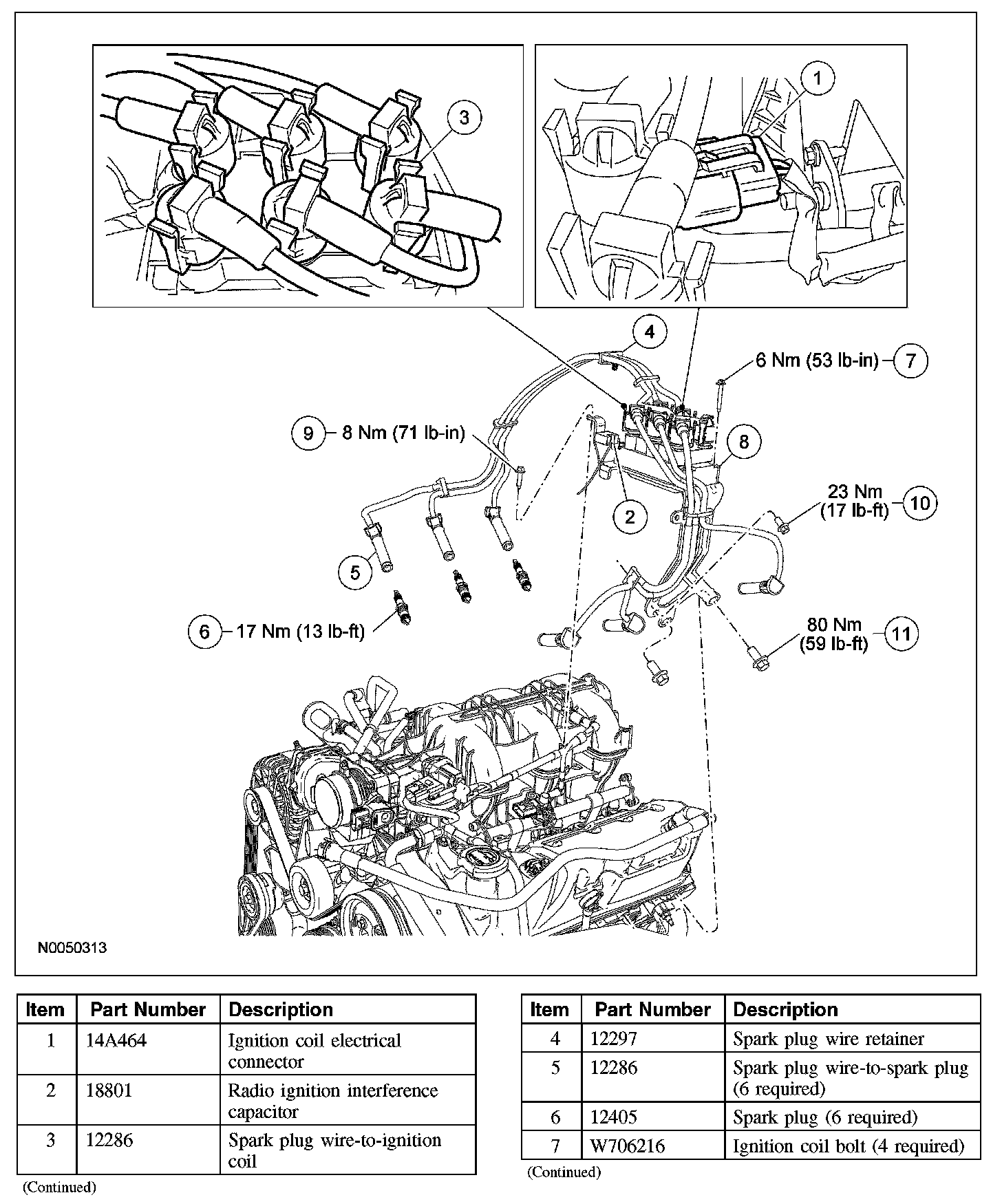 3

1

4

6 Nm (53 lb-in)

7

9

8 Nm (71 lb-in)

8

2

23 Nm (17 lb-ft)

10

5

6

17 Nm (13 lb-ft)

80 Nm (59 lb-ft)

11

N0050313

| Item | Part Number | Description |
|---|---|---|
| 1 | 14A464 | Ignition coil electrical connector |
| 2 | 18801 | Radio ignition interference capacitor |
| 3 | 12286 | Spark plug wire-to-ignition coil |

(Continued)

| Item | Part Number | Description |
|---|---|---|
| 4 | 12297 | Spark plug wire retainer |
| 5 | 12286 | Spark plug wire-to-spark plug (6 required) |
| 6 | 12405 | Spark plug (6 required) |
| 7 | W706216 | Ignition coil bolt (4 required) |

(Continued)