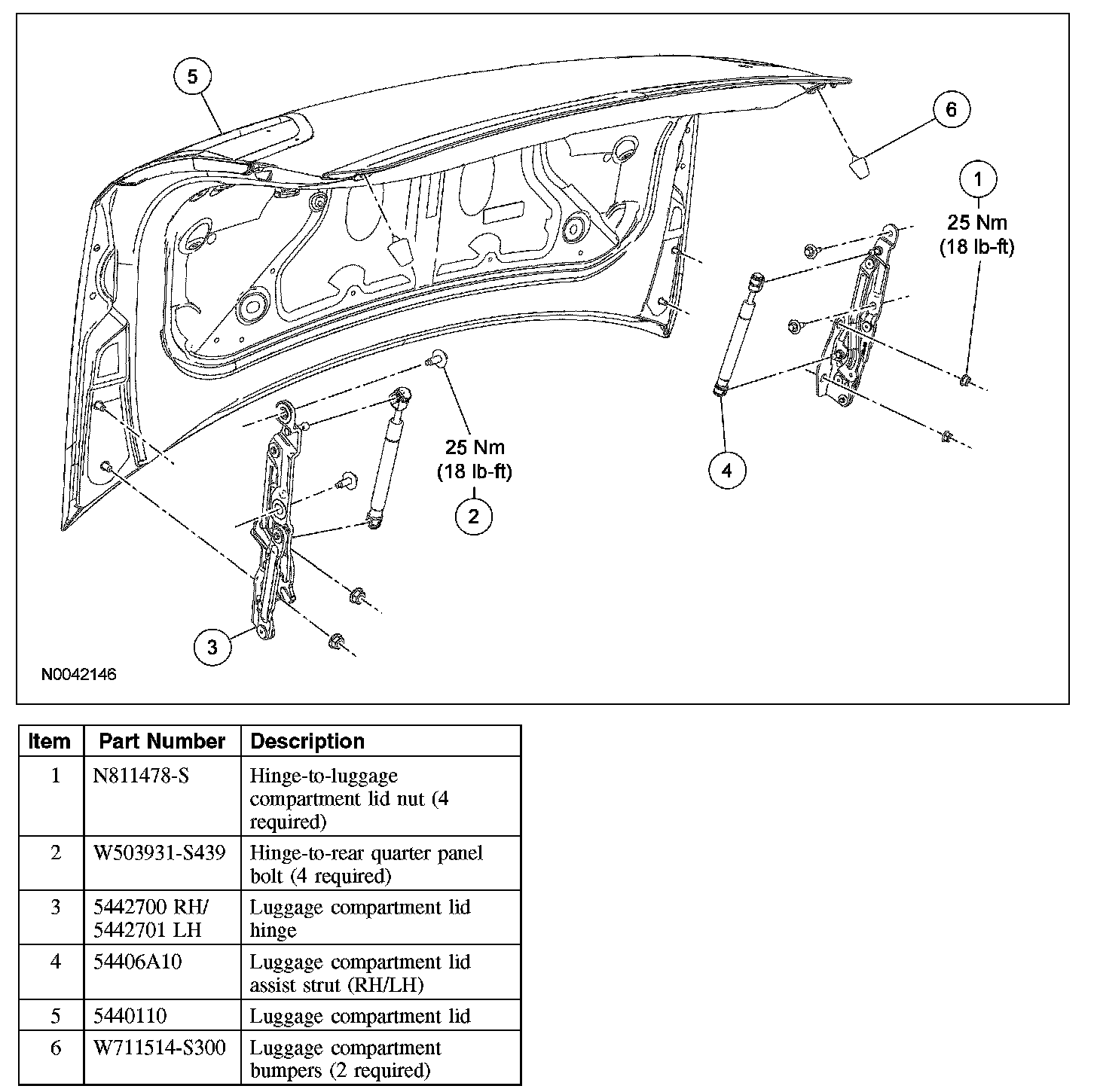 5

6

1
25 Nm
(18 lb-ft)

25 Nm
(18 lb-ft)
2

4

3

N0042146

| Item | Part Number | Description |
|---|---|---|
| 1 | N811478-S | Hinge-to-luggage compartment lid nut (4 required) |
| 2 | W503931-S439 | Hinge-to-rear quarter panel bolt (4 required) |
| 3 | 5442700 RH/ 5442701 LH | Luggage compartment lid hinge |
| 4 | 54406A10 | Luggage compartment lid assist strut (RH/LH) |
| 5 | 5440110 | Luggage compartment lid |
| 6 | W711514-S300 | Luggage compartment bumpers (2 required) |