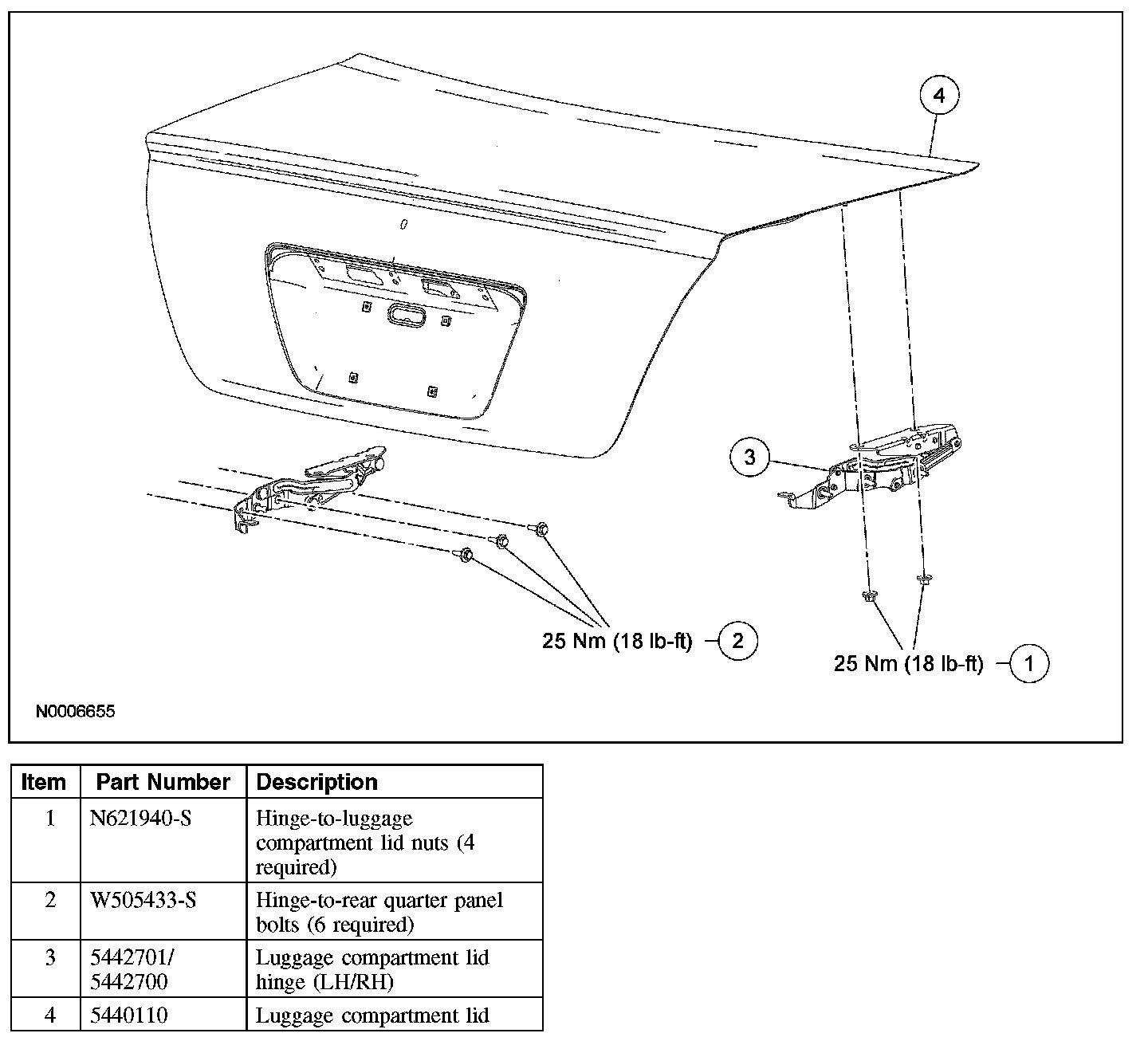 4

3

25 Nm (18 lb-ft) 2

25 Nm (18 lb-ft) 1

N0006655

| Item | Part Number | Description |
|---|---|---|
| 1 | N621940-S | Hinge-to-luggage compartment lid nuts (4 required) |
| 2 | W505433-S | Hinge-to-rear quarter panel bolts (6 required) |
| 3 | 5442701/ 5442700 | Luggage compartment lid hinge (LH/RH) |
| 4 | 5440110 | Luggage compartment lid |