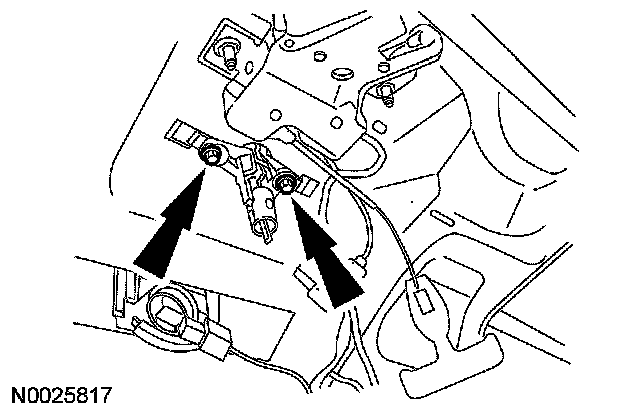 N0025817