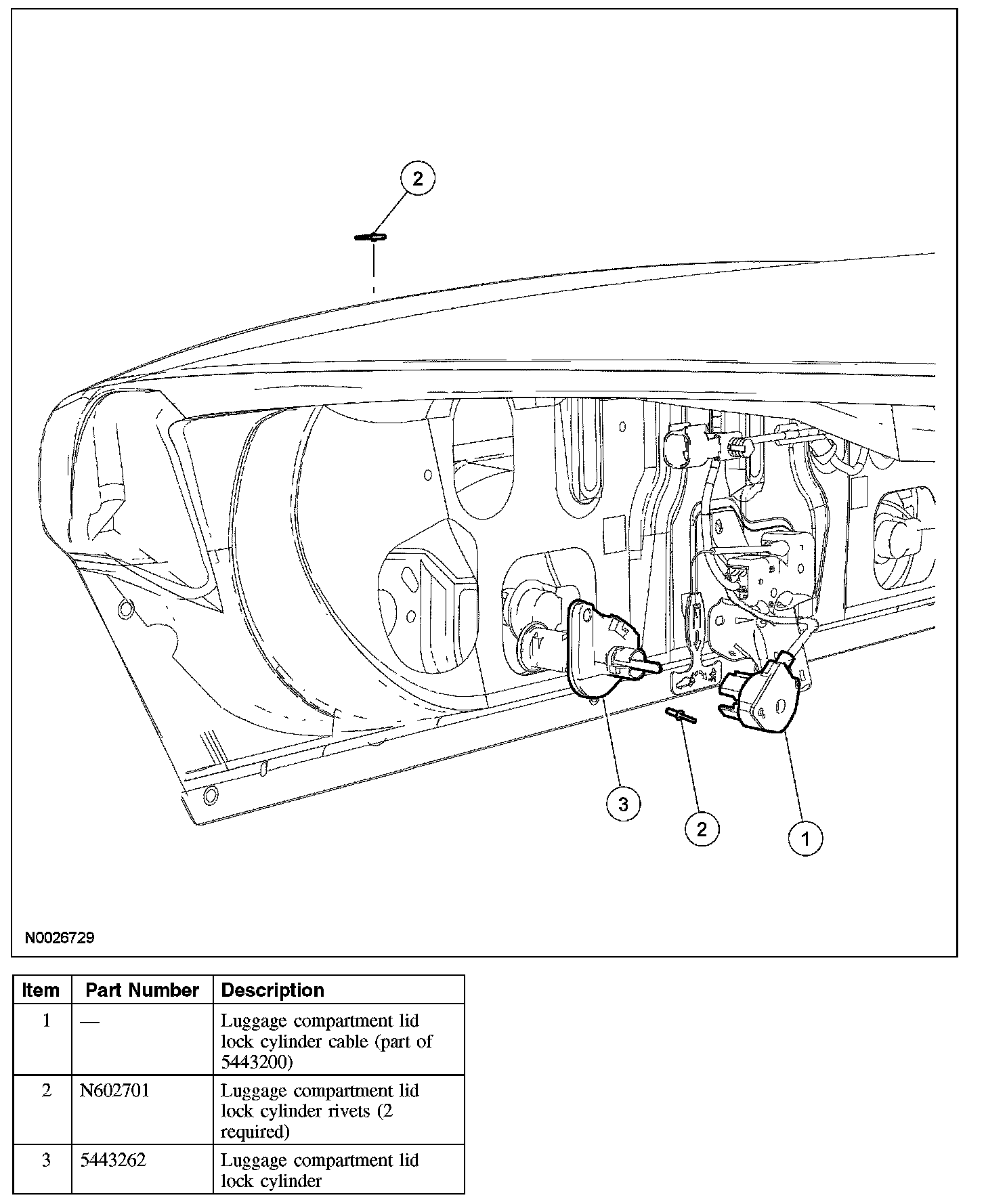 2

3

2

1

N0026729

| Item | Part Number | Description |
|---|---|---|
| 1 | — | Luggage compartment lid lock cylinder cable (part of 5443200) |
| 2 | N602701 | Luggage compartment lid lock cylinder rivets (2 required) |
| 3 | 5443262 | Luggage compartment lid lock cylinder |