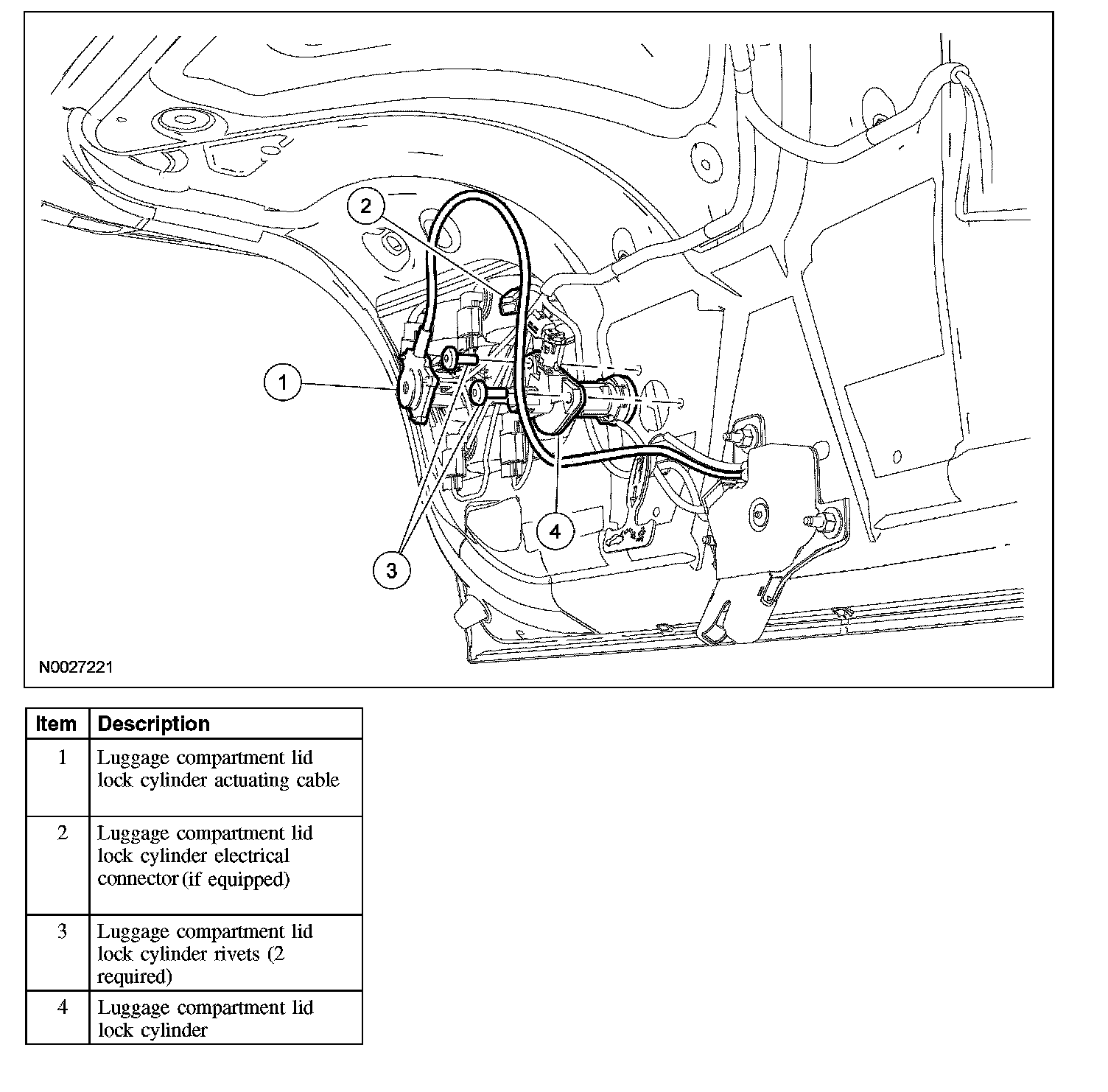 2

1

4

3

N0027221

| Item | Description |
|---|---|
| 1 | Luggage compartment lid lock cylinder actuating cable |
| 2 | Luggage compartment lid lock cylinder electrical connector (if equipped) |
| 3 | Luggage compartment lid lock cylinder rivets (2 required) |
| 4 | Luggage compartment lid lock cylinder |