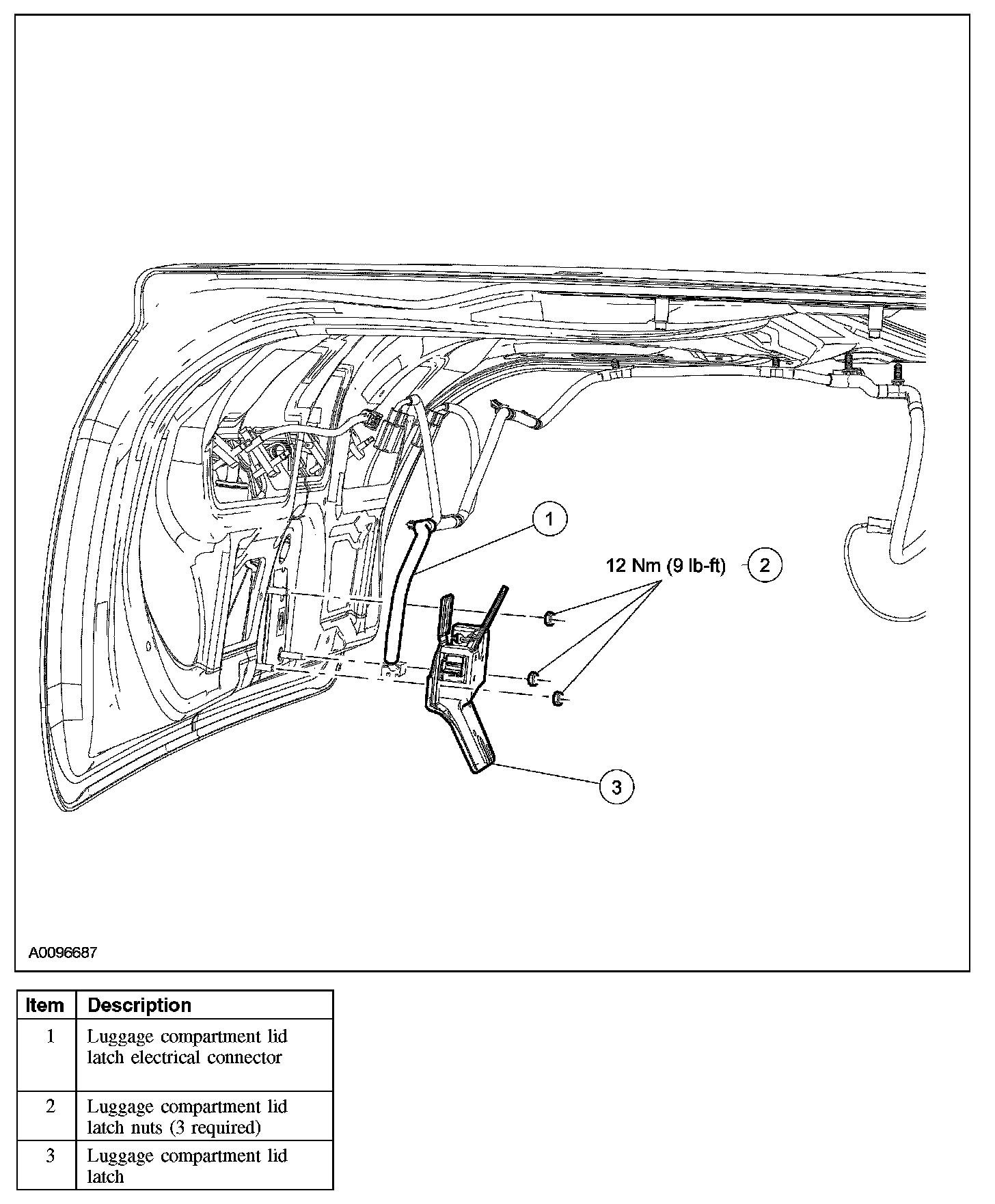 1

12 Nm (9 lb-ft)

2

3

A0096687

| Item | Description |
|---|---|
| 1 | Luggage compartment lid latch electrical connector |
| 2 | Luggage compartment lid latch nuts (3 required) |
| 3 | Luggage compartment lid latch |