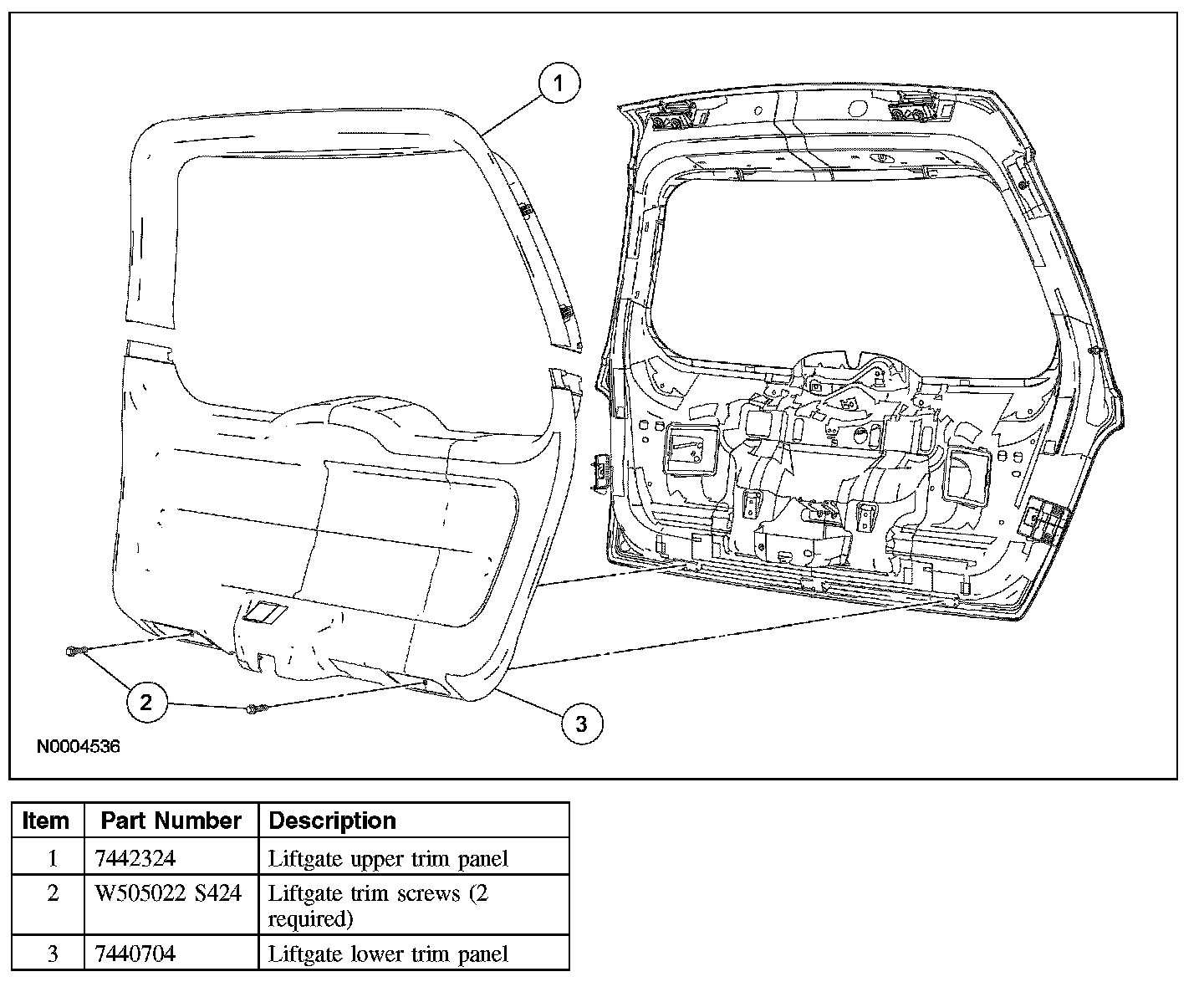 1

2

3

N0004536

| Item | Part Number | Description |
|---|---|---|
| 1 | 7442324 | Liftgate upper trim panel |
| 2 | W505022 S424 | Liftgate trim screws (2 required) |
| 3 | 7440704 | Liftgate lower trim panel |