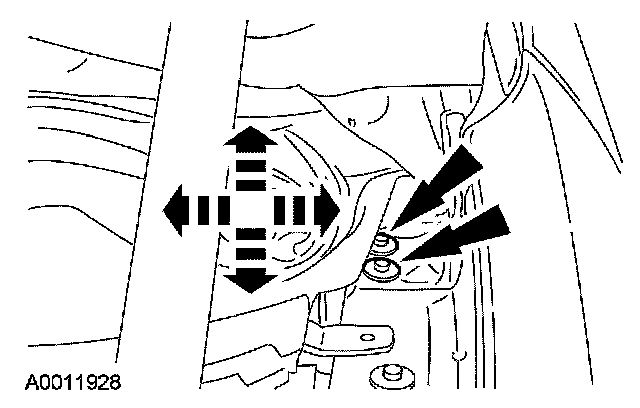 A0011928