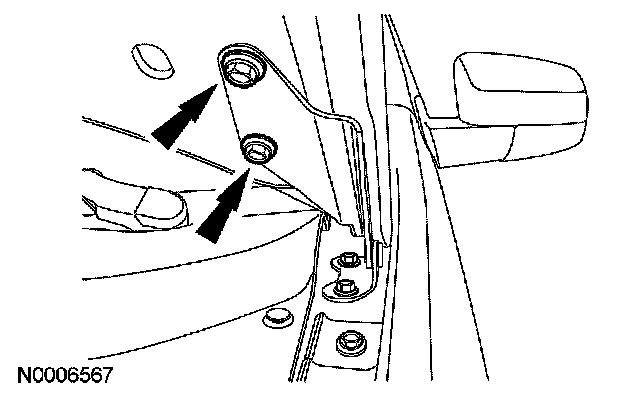 N0006567