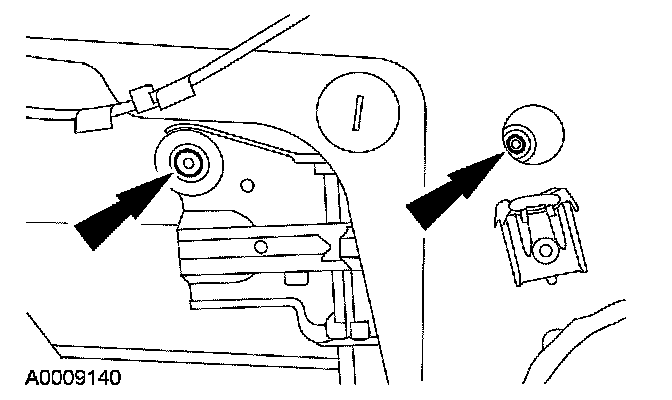 A0009140