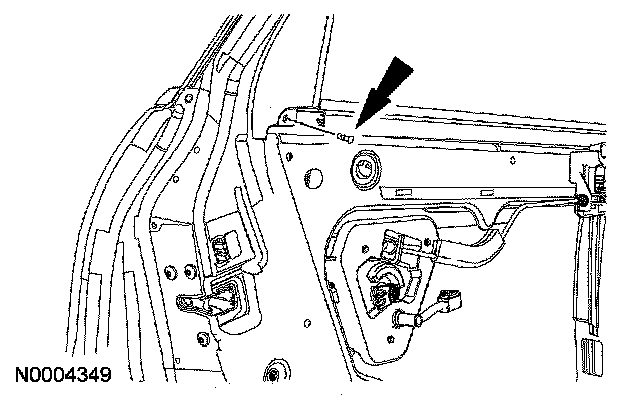 N0004349