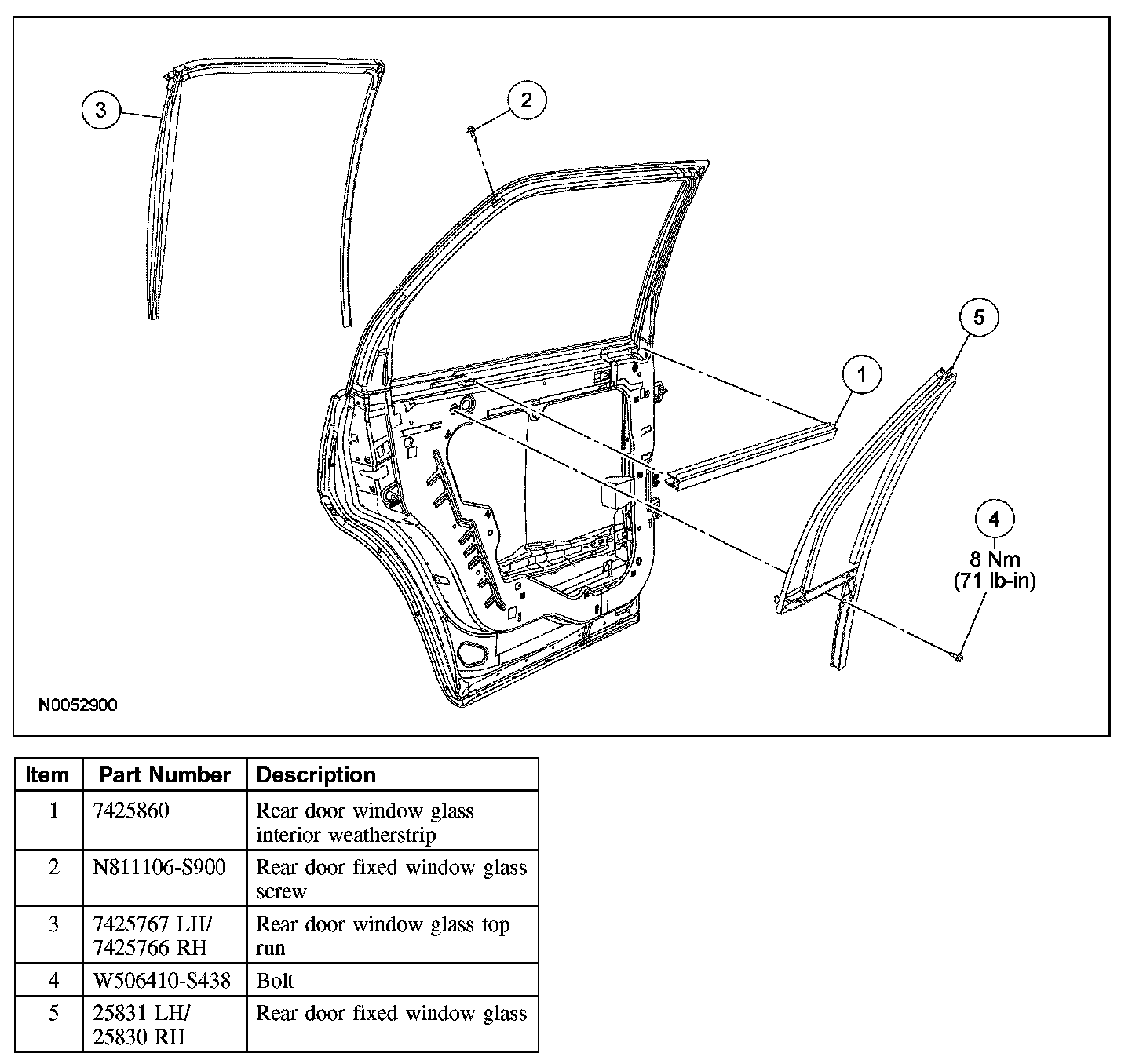 3

2

5

1

4
8 Nm
(71 lb-in)

N0052900

| Item | Part Number | Description |
|---|---|---|
| 1 | 7425860 | Rear door window glass interior weatherstrip |
| 2 | N811106-S900 | Rear door fixed window glass screw |
| 3 | 7425767 LH/ 7425766 RH | Rear door window glass top run |
| 4 | W506410-S438 | Bolt |
| 5 | 25831 LH/ 25830 RH | Rear door fixed window glass |