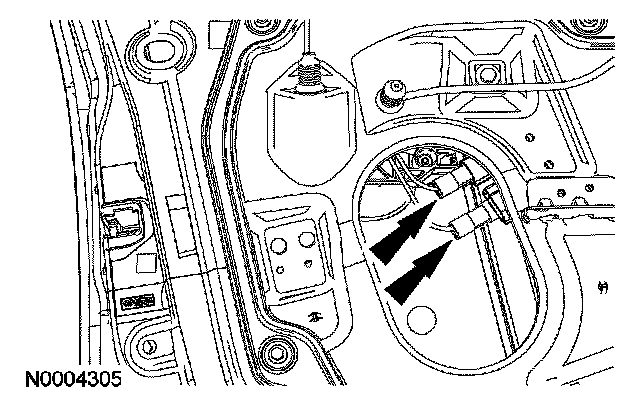 N0004305