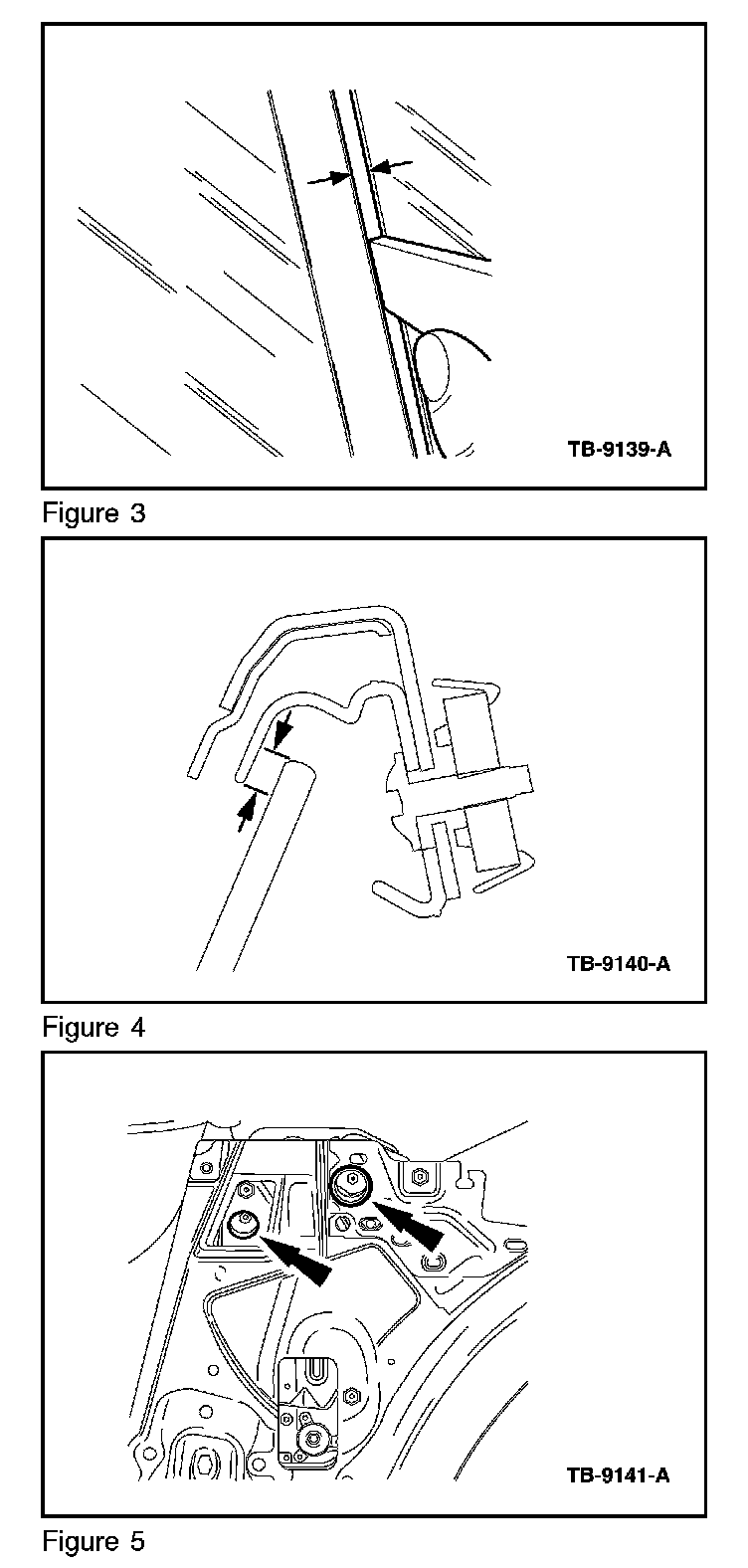 TB-9139-A

Figure 3

TB-9140-A

Figure 4

TB-9141-A

Figure 5