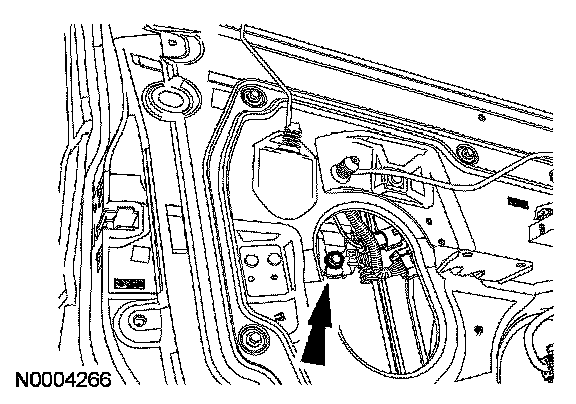 N0004266