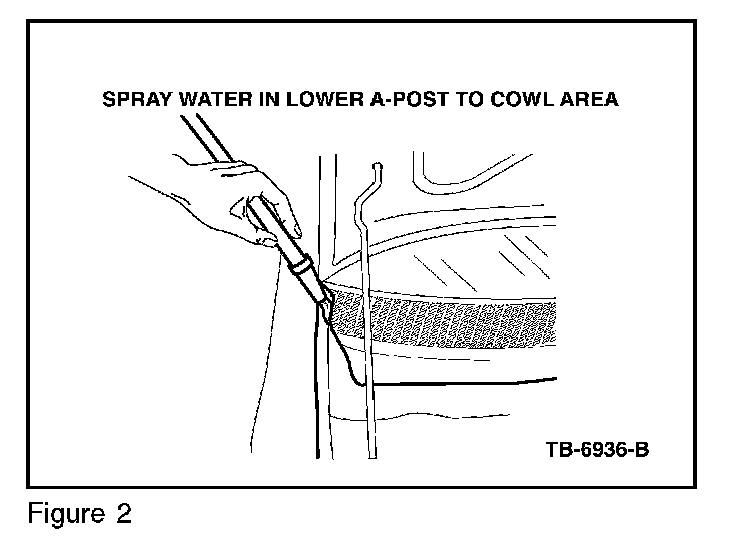 SPRAY WATER IN LOWER A-POST TO COWL AREA

TB-6936-B

Figure 2