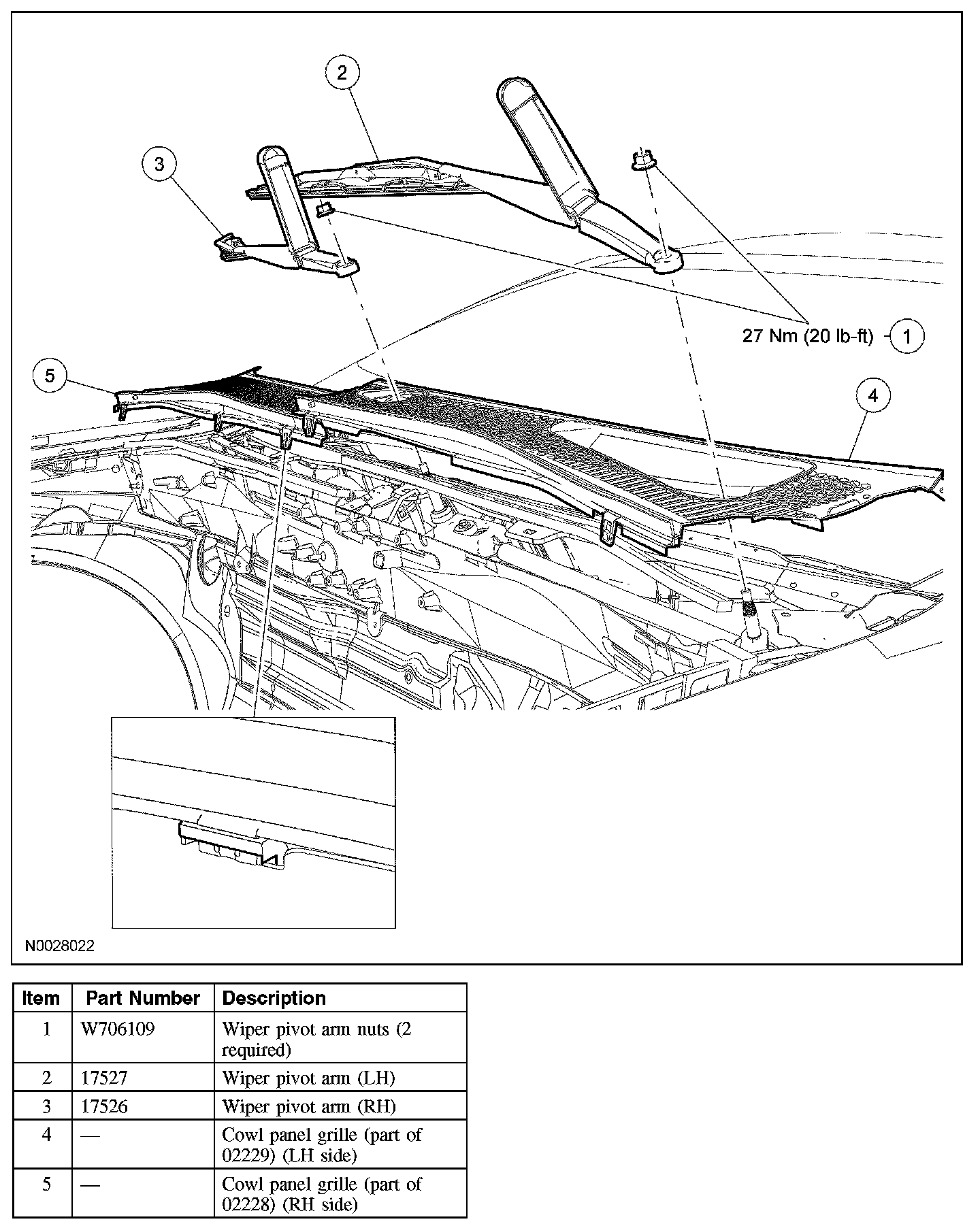 2

3

27 Nm (20 lb-ft) 1

5

4

N0028022

| Item | Part Number | Description |
|---|---|---|
| 1 | W706109 | Wiper pivot arm nuts (2 required) |
| 2 | 17527 | Wiper pivot arm (LH) |
| 3 | 17526 | Wiper pivot arm (RH) |
| 4 | — | Cowl panel grille (part of 02229) (LH side) |
| 5 | — | Cowl panel grille (part of 02228) (RH side) |