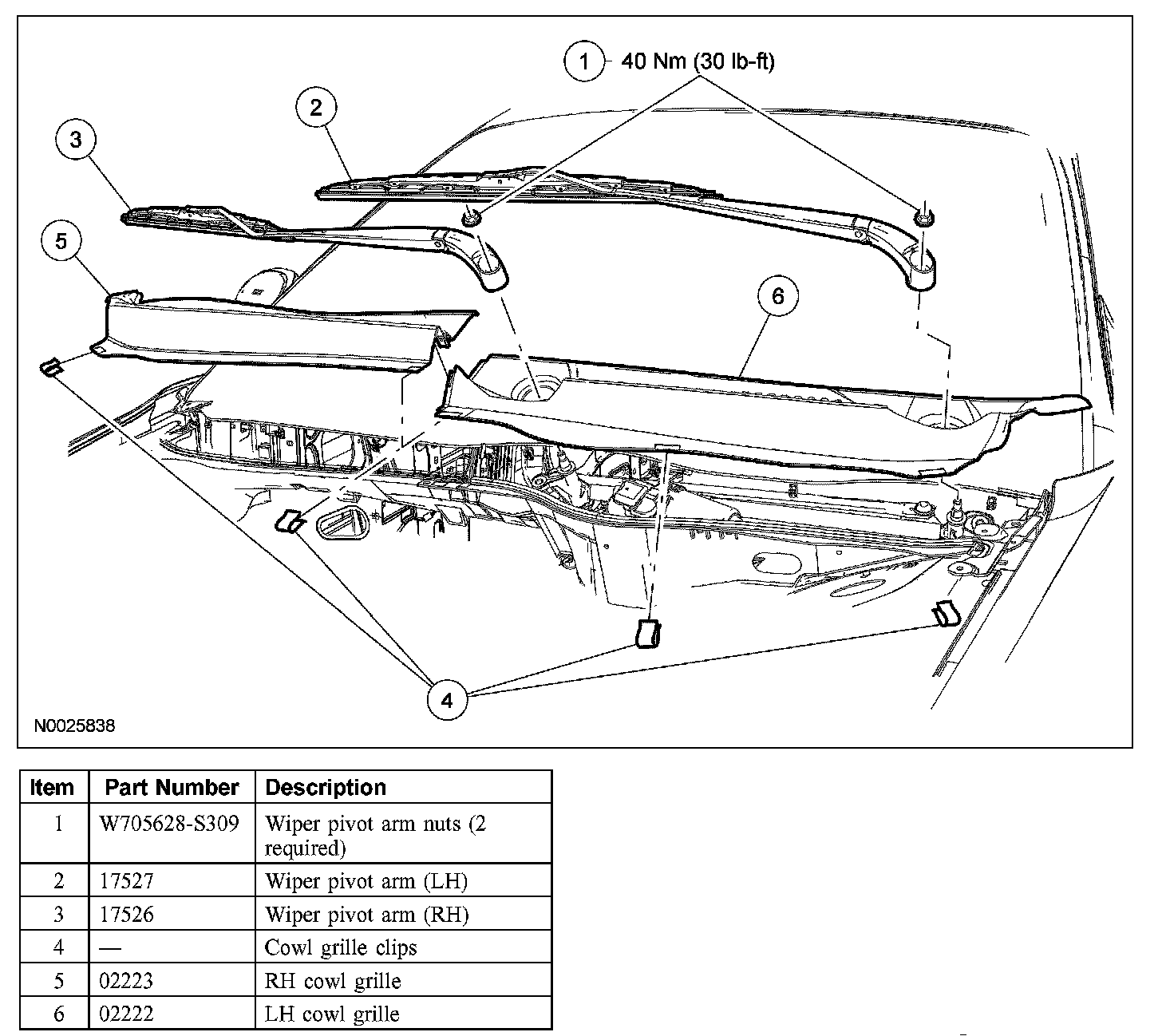 1 40 Nm (30 lb-ft)

2

3

5

6

4

N0025838

| Item | Part Number | Description |
|---|---|---|
| 1 | W705628-S309 | Wiper pivot arm nuts (2 required) |
| 2 | 17527 | Wiper pivot arm (LH) |
| 3 | 17526 | Wiper pivot arm (RH) |
| 4 | — | Cowl grille clips |
| 5 | 02223 | RH cowl grille |
| 6 | 02222 | LH cowl grille |