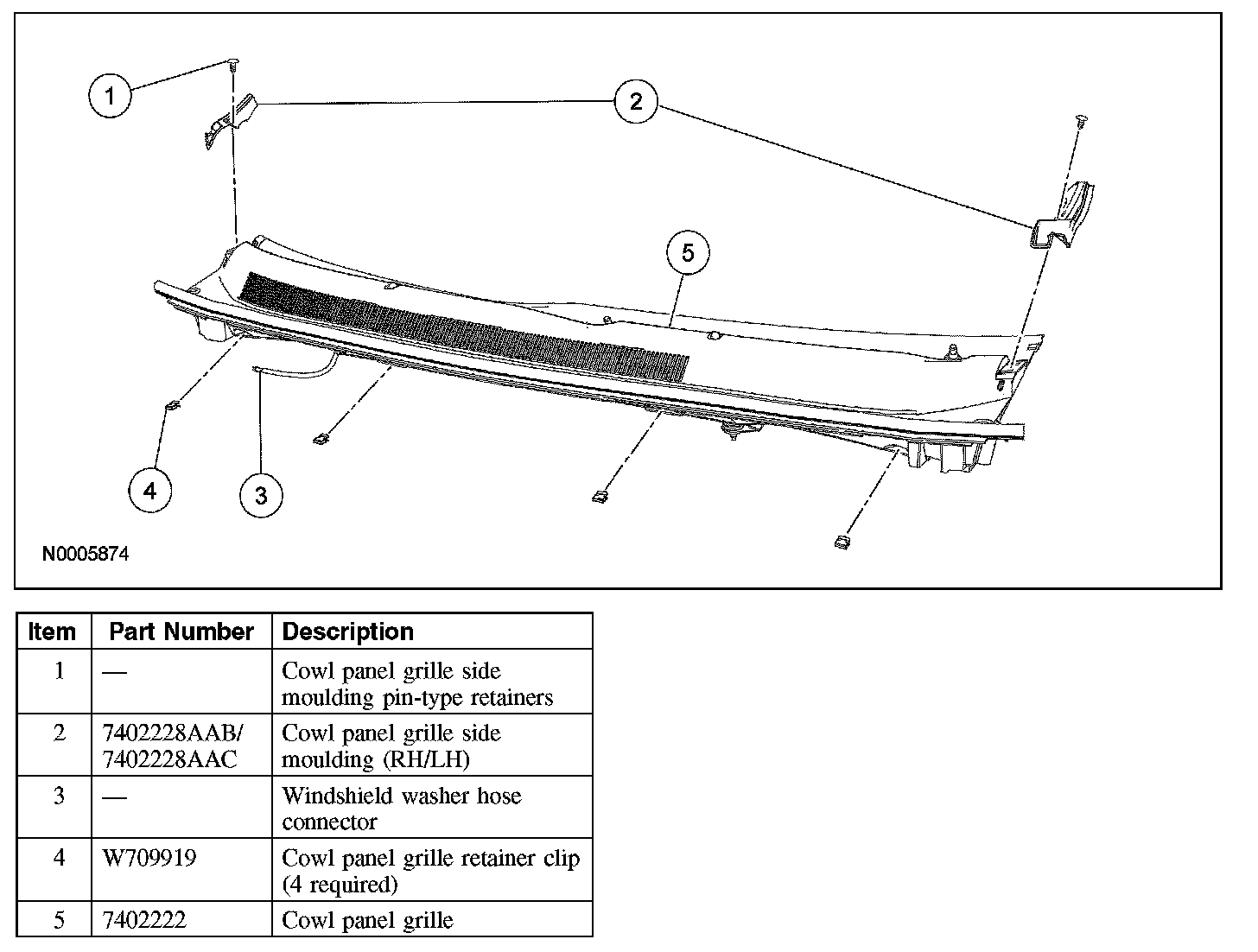 1
2
5
4
3
N0005874

| Item | Part Number | Description |
|---|---|---|
| 1 | — | Cowl panel grille side moulding pin-type retainers |
| 2 | 7402228AAB/ 7402228AAC | Cowl panel grille side moulding (RH/LH) |
| 3 | — | Windshield washer hose connector |
| 4 | W709919 | Cowl panel grille retainer clip (4 required) |
| 5 | 7402222 | Cowl panel grille |