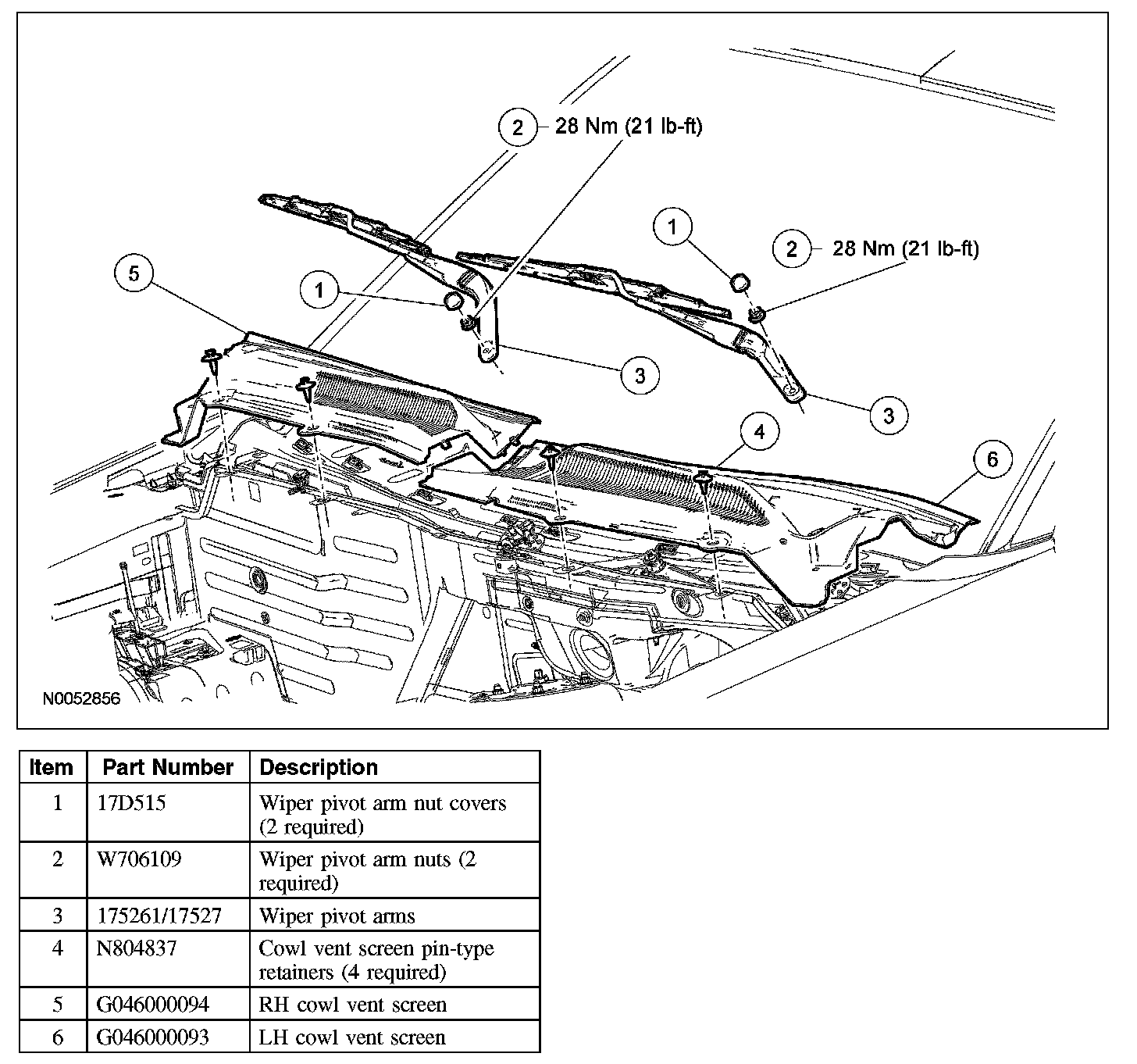 2 28 Nm (21 lb-ft)

1

2 28 Nm (21 lb-ft)

5

1

3

3

4

6

N0052856

| Item | Part Number | Description |
|---|---|---|
| 1 | 17D515 | Wiper pivot arm nut covers (2 required) |
| 2 | W706109 | Wiper pivot arm nuts (2 required) |
| 3 | 175261/17527 | Wiper pivot arms |
| 4 | N804837 | Cowl vent screen pin-type retainers (4 required) |
| 5 | G046000094 | RH cowl vent screen |
| 6 | G046000093 | LH cowl vent screen |