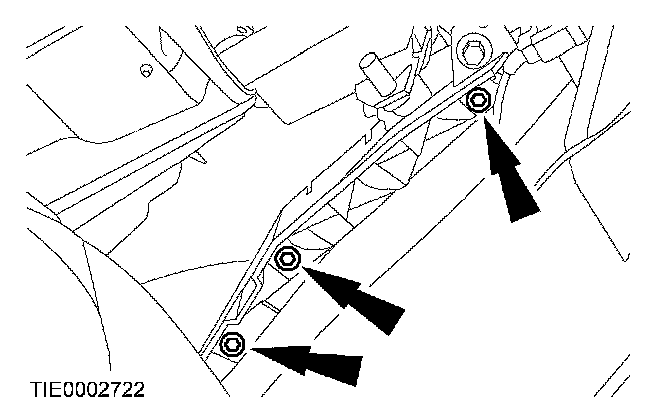 TIE0002722