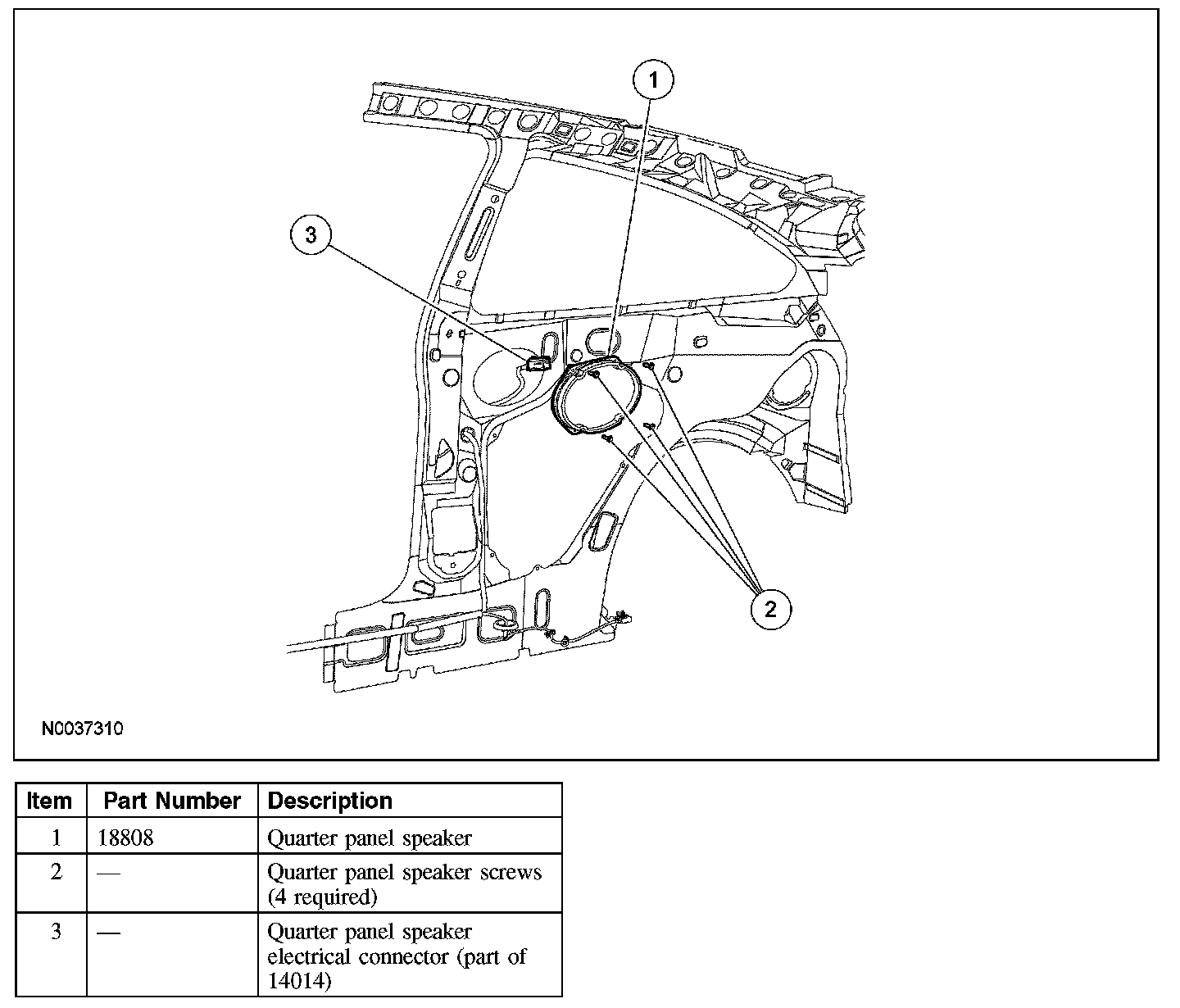 1

3

2

N0037310

| Item | Part Number | Description |
|---|---|---|
| 1 | 18808 | Quarter panel speaker |
| 2 | — | Quarter panel speaker screws (4 required) |
| 3 | — | Quarter panel speaker electrical connector (part of 14014) |