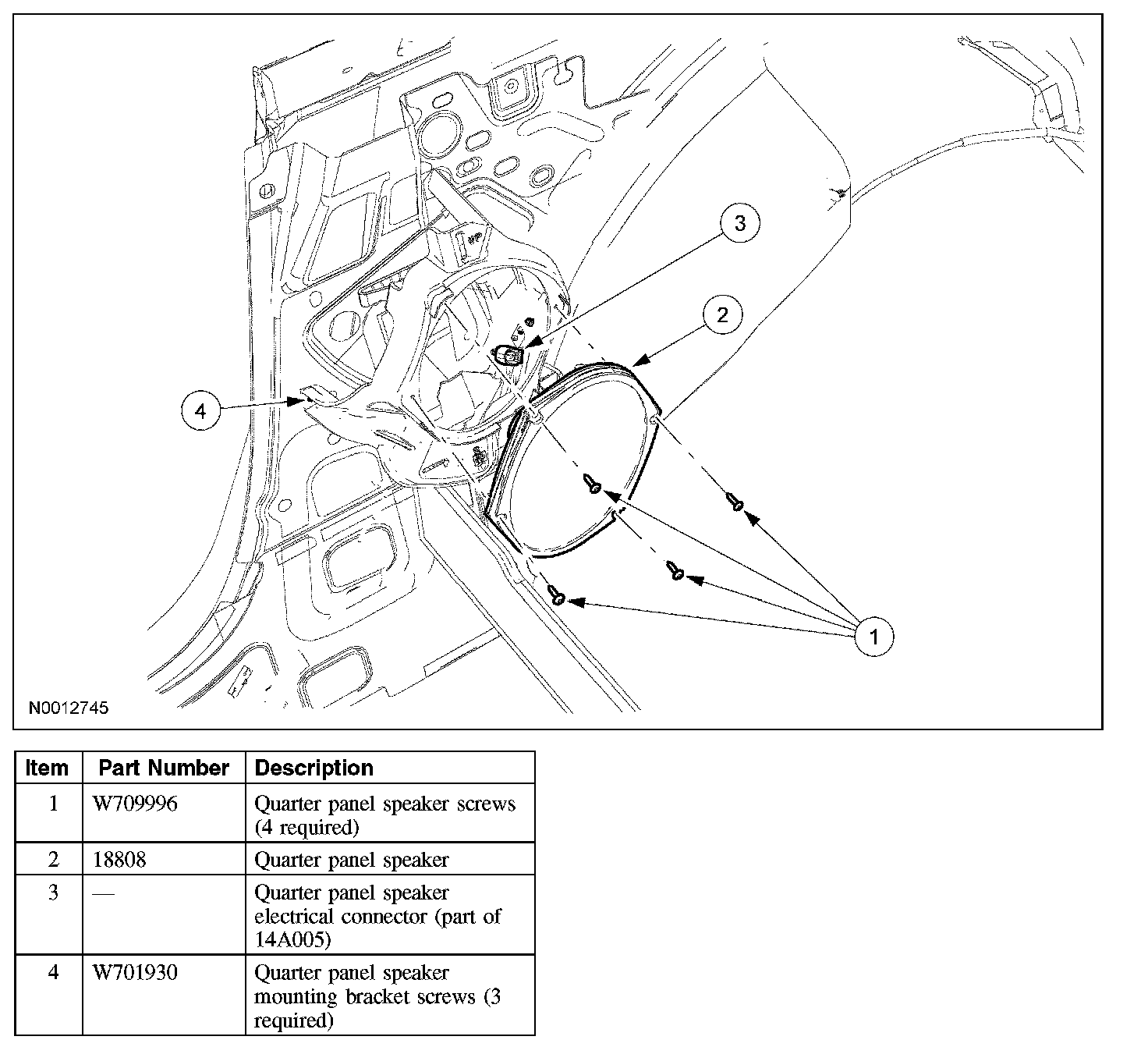 3

2

4

1

N0012745

| Item | Part Number | Description |
|---|---|---|
| 1 | W709996 | Quarter panel speaker screws (4 required) |
| 2 | 18808 | Quarter panel speaker |
| 3 | — | Quarter panel speaker electrical connector (part of 14A005) |
| 4 | W701930 | Quarter panel speaker mounting bracket screws (3 required) |