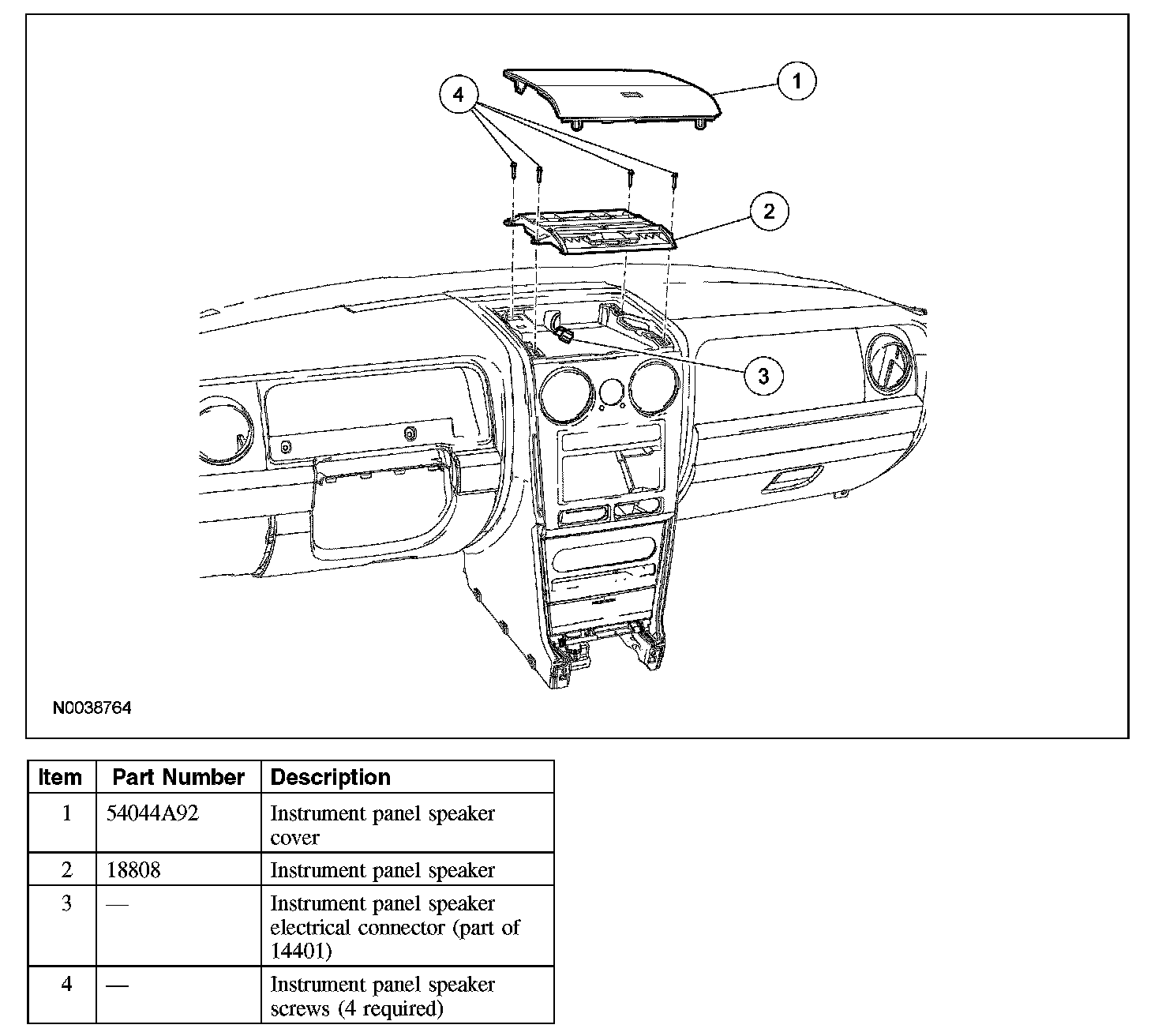 4

1

2

3

N0038764

| Item | Part Number | Description |
|---|---|---|
| 1 | 54044A92 | Instrument panel speaker cover |
| 2 | 18808 | Instrument panel speaker |
| 3 | — | Instrument panel speaker electrical connector (part of 14401) |
| 4 | — | Instrument panel speaker screws (4 required) |