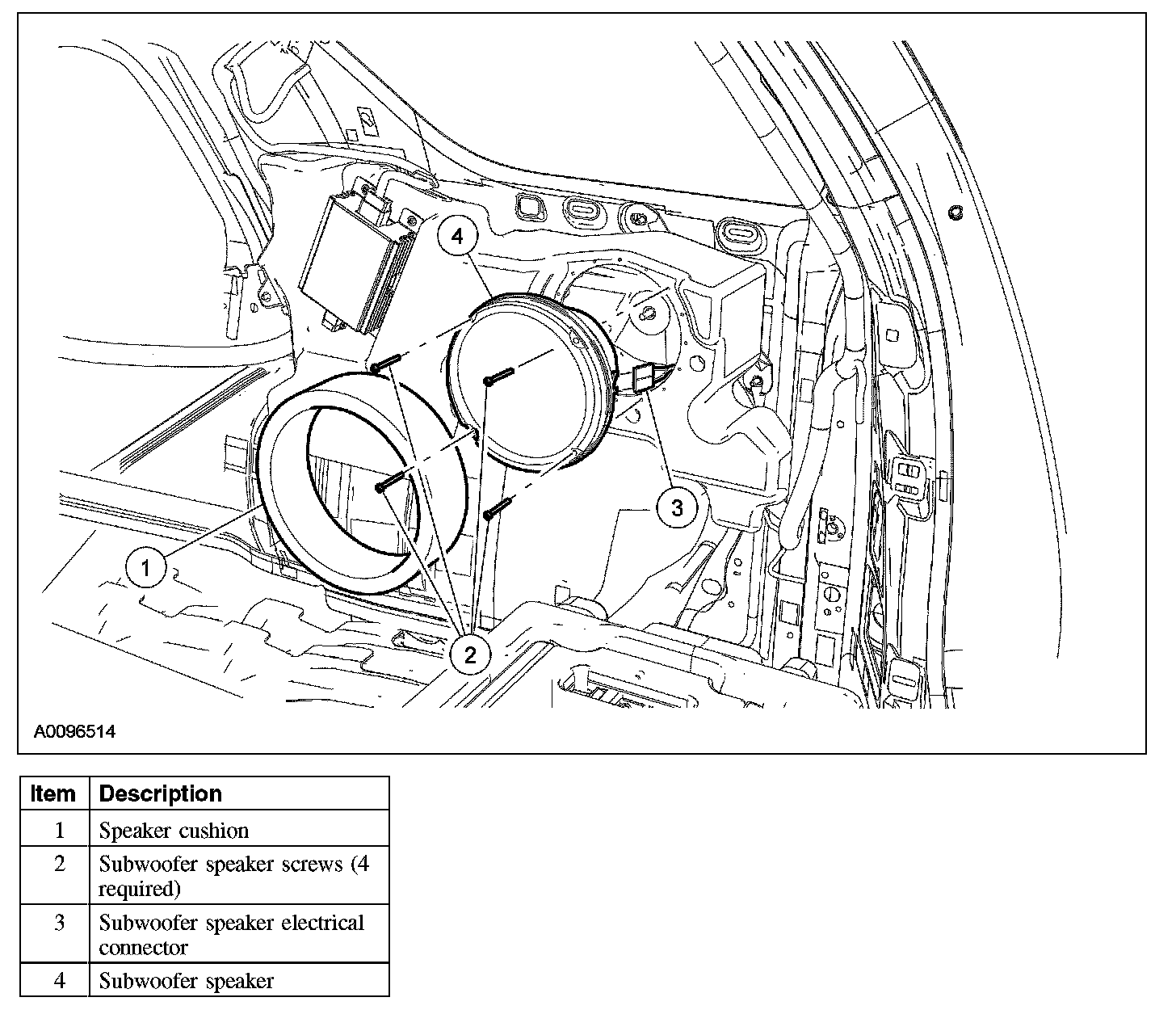 4

3

1

2

A0096514

| Item | Description |
|---|---|
| 1 | Speaker cushion |
| 2 | Subwoofer speaker screws (4 required) |
| 3 | Subwoofer speaker electrical connector |
| 4 | Subwoofer speaker |