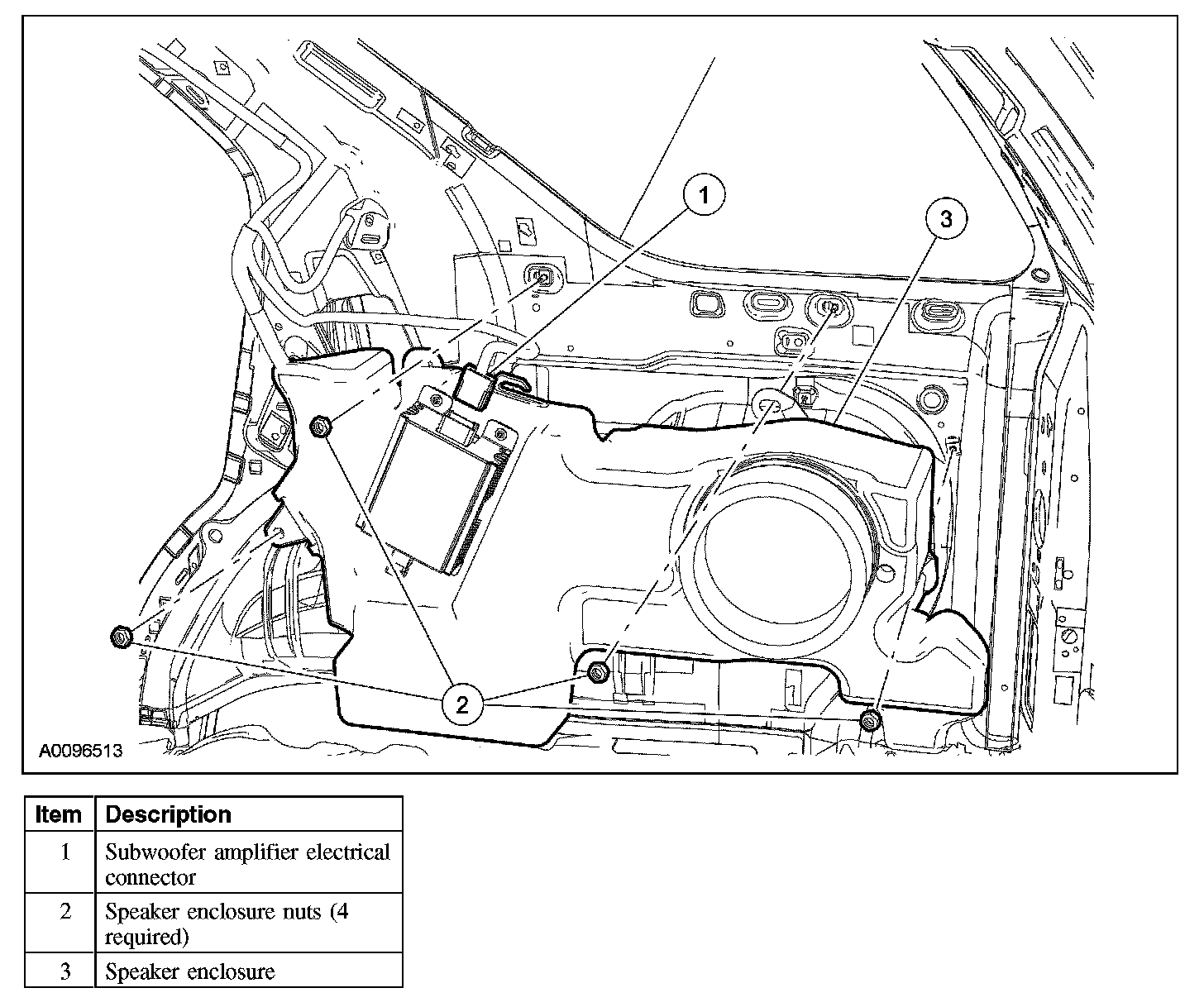 1

3

2

A0096513

| Item | Description |
|---|---|
| 1 | Subwoofer amplifier electrical connector |
| 2 | Speaker enclosure nuts (4 required) |
| 3 | Speaker enclosure |