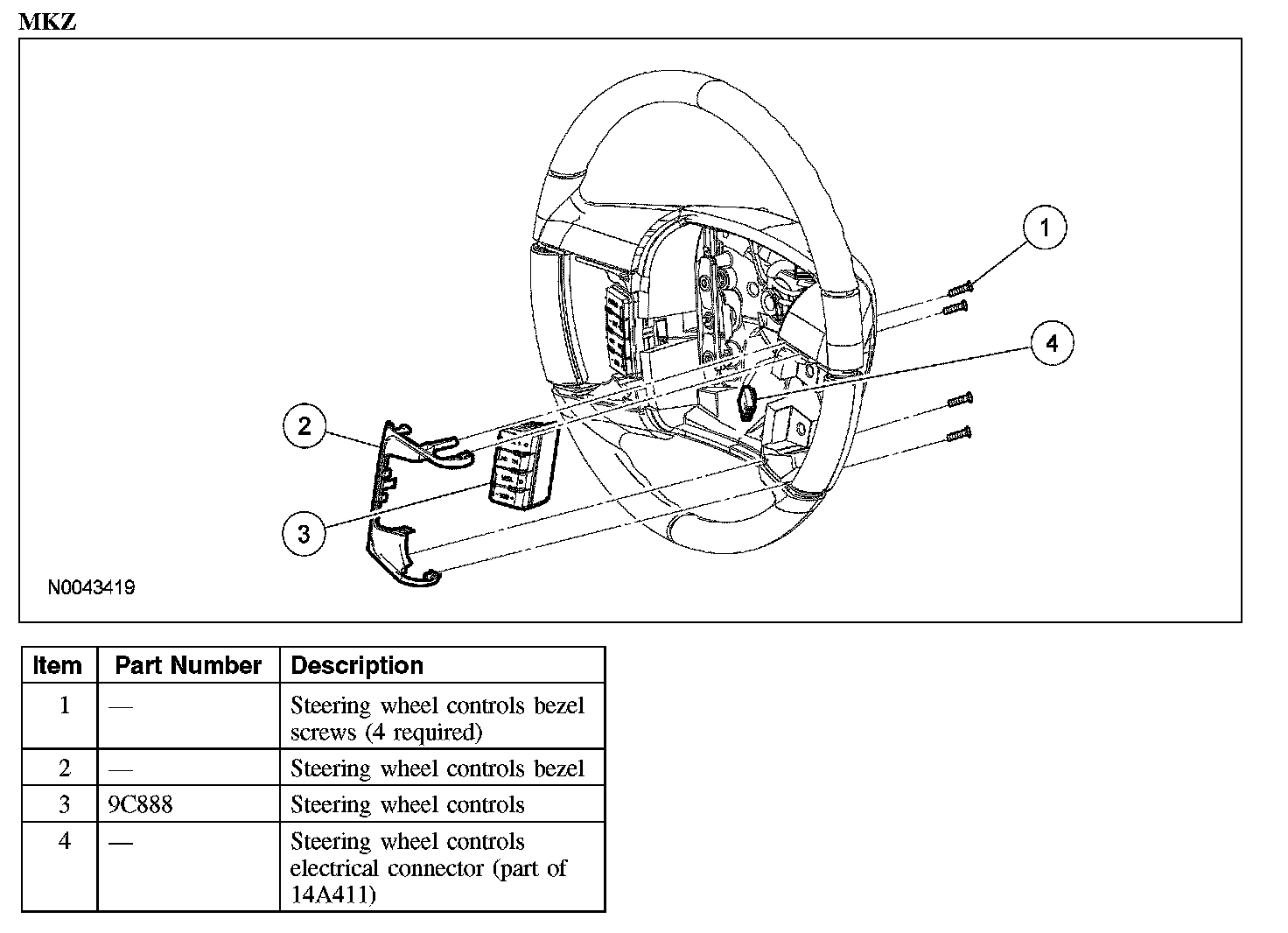 MKZ

1

4

2

3

N0043419

| Item | Part Number | Description |
|---|---|---|
| 1 | — | Steering wheel controls bezel screws (4 required) |
| 2 | — | Steering wheel controls bezel |
| 3 | 9C888 | Steering wheel controls |
| 4 | — | Steering wheel controls electrical connector (part of 14A411) |