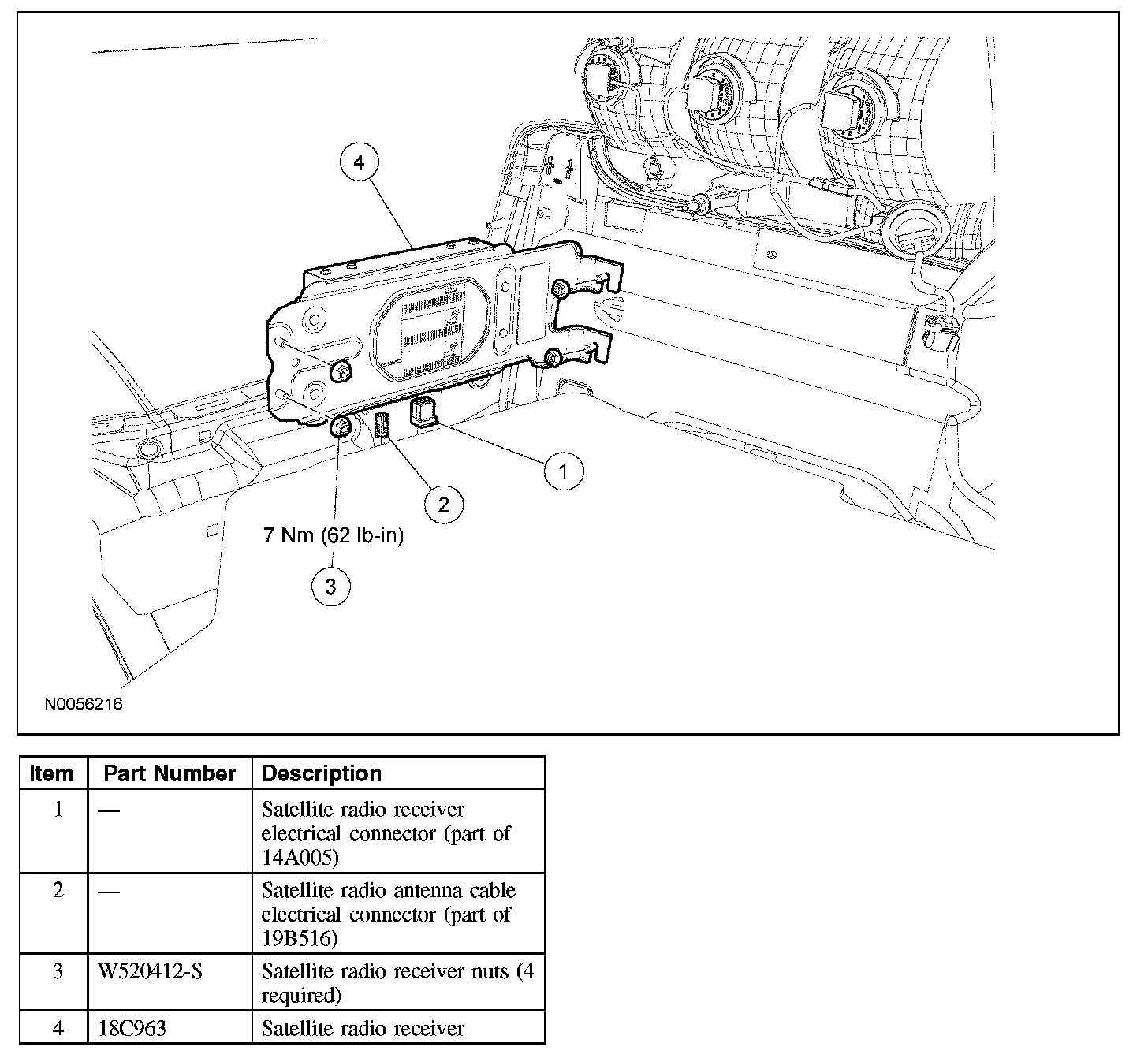 4

1

2

7 Nm (62 lb-in)

3

N0056216

| Item | Part Number | Description |
|---|---|---|
| 1 | — | Satellite radio receiver electrical connector (part of 14A005) |
| 2 | — | Satellite radio antenna cable electrical connector (part of 19B516) |
| 3 | W520412-S | Satellite radio receiver nuts (4 required) |
| 4 | 18C963 | Satellite radio receiver |