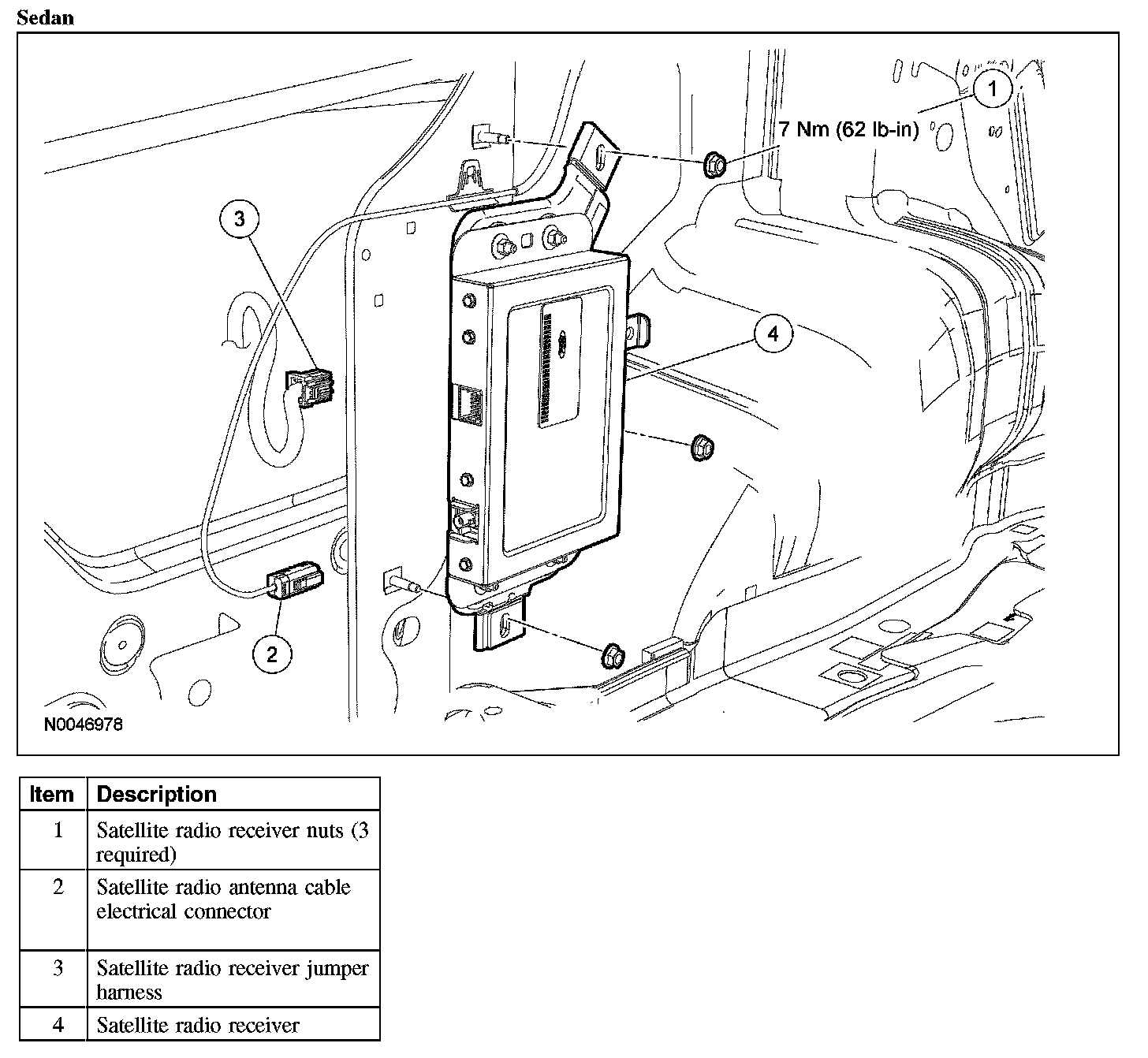 Sedan

1

7 Nm (62 lb-in)

3

4

2

N0046978

| Item | Description |
|---|---|
| 1 | Satellite radio receiver nuts (3 required) |
| 2 | Satellite radio antenna cable electrical connector |
| 3 | Satellite radio receiver jumper harness |
| 4 | Satellite radio receiver |