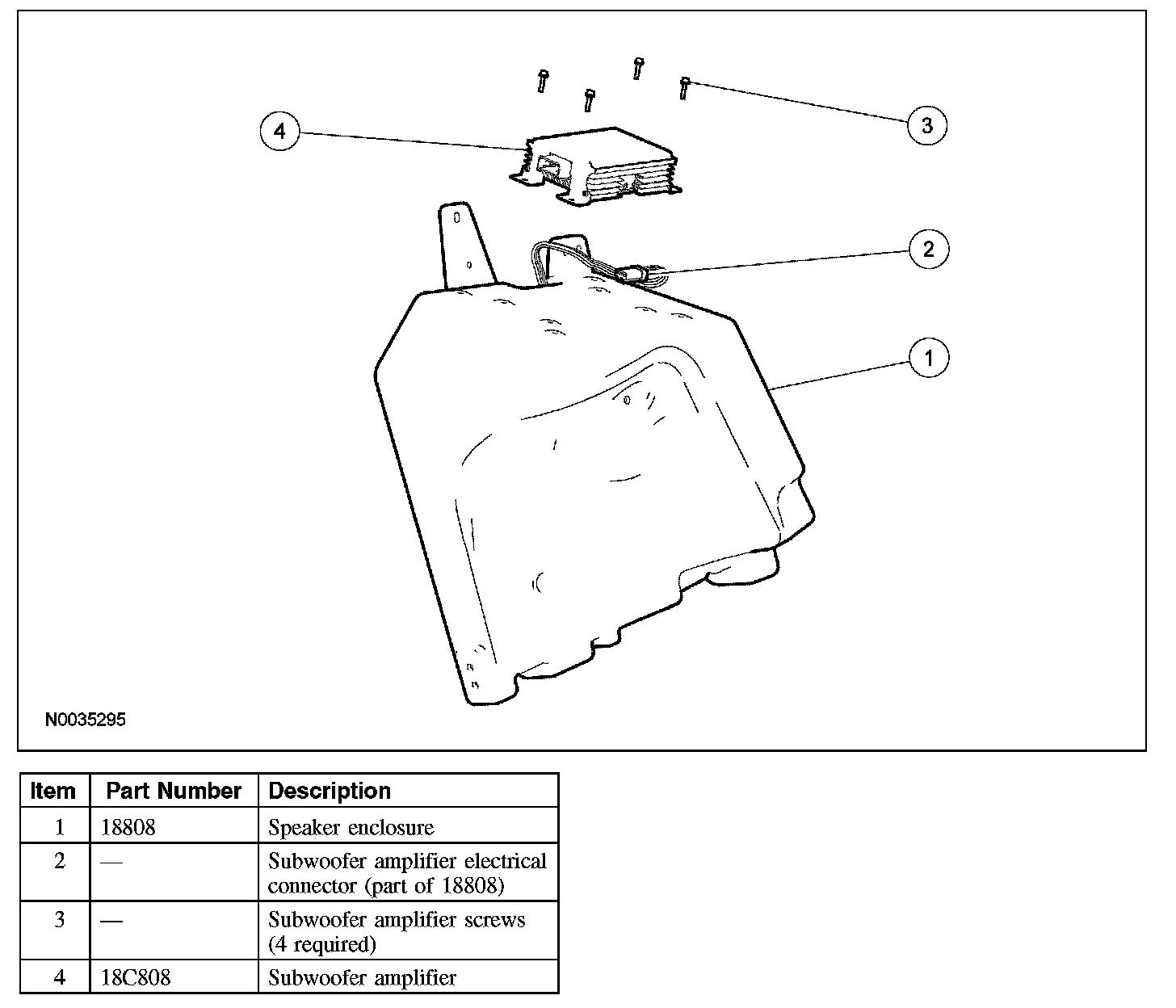 4

3

2

1

N0035295

| Item | Part Number | Description |
|---|---|---|
| 1 | 18808 | Speaker enclosure |
| 2 | — | Subwoofer amplifier electrical connector (part of 18808) |
| 3 | — | Subwoofer amplifier screws (4 required) |
| 4 | 18C808 | Subwoofer amplifier |