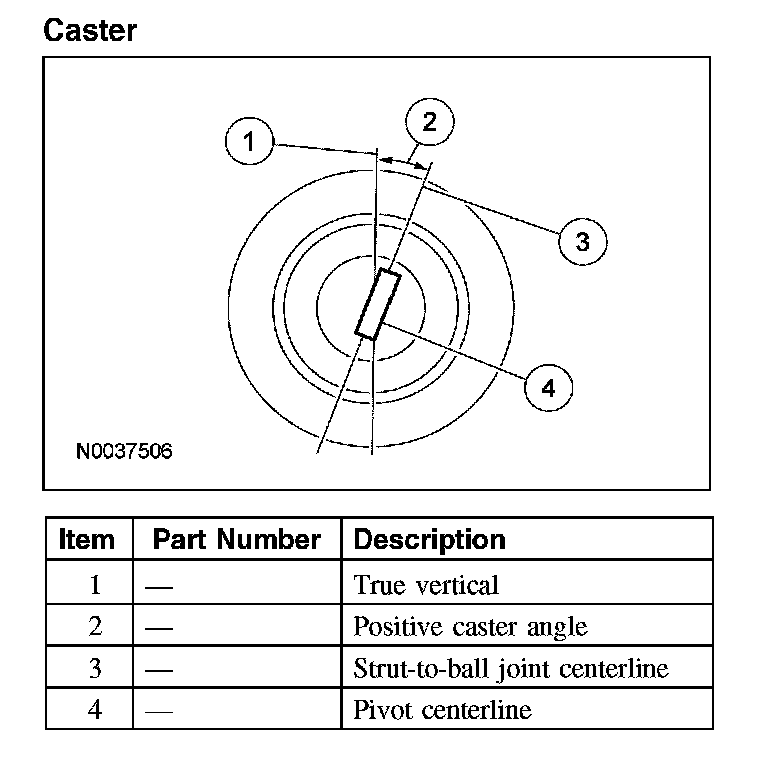 Caster

1
2
3
4
N0037506

| Item | Part Number | Description |
|---|---|---|
| 1 | — | True vertical |
| 2 | — | Positive caster angle |
| 3 | — | Strut-to-ball joint centerline |
| 4 | — | Pivot centerline |