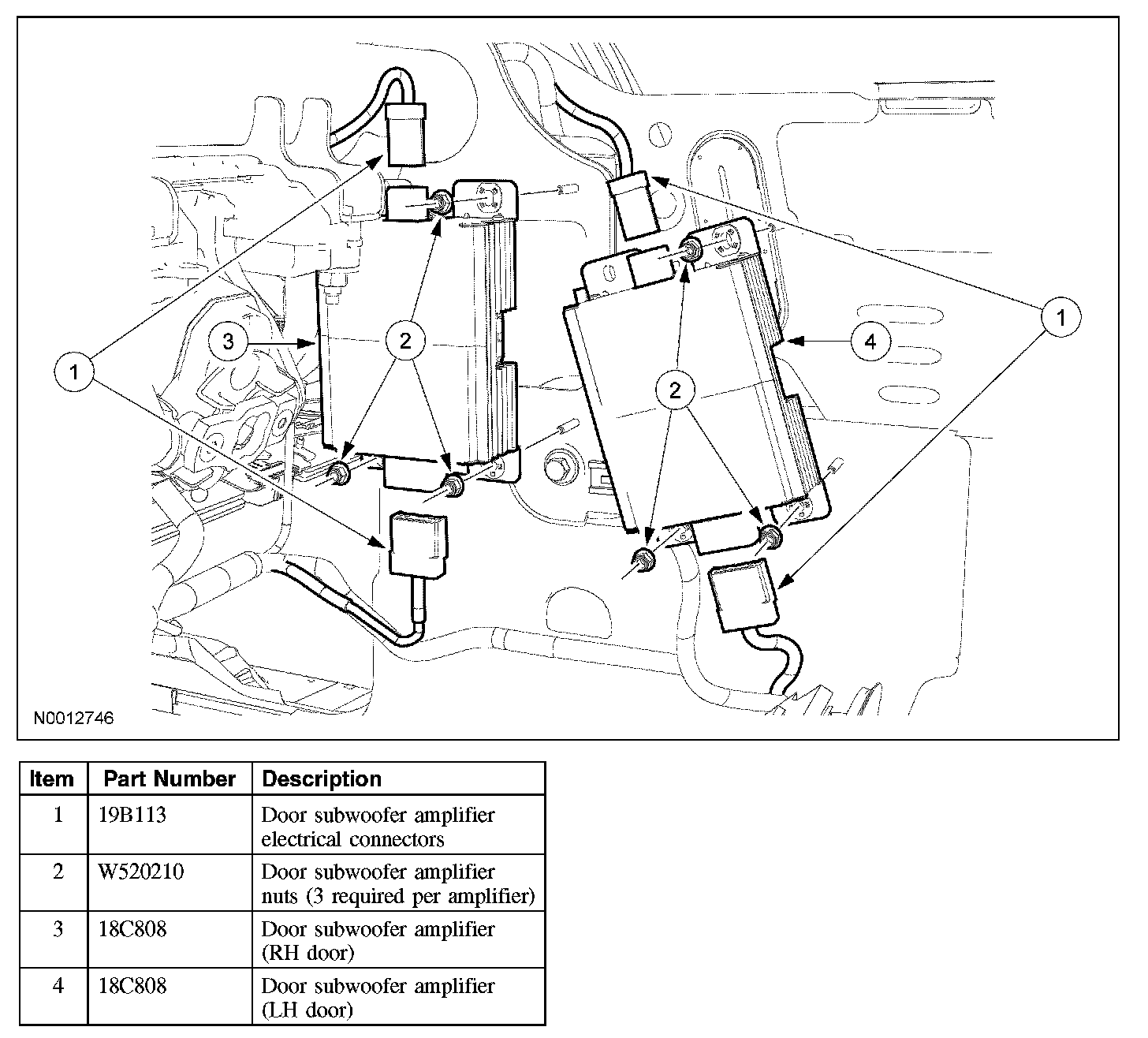 1
3
2
2
4
1

N0012746

| Item | Part Number | Description |
|---|---|---|
| 1 | 19B113 | Door subwoofer amplifier electrical connectors |
| 2 | W520210 | Door subwoofer amplifier nuts (3 required per amplifier) |
| 3 | 18C808 | Door subwoofer amplifier (RH door) |
| 4 | 18C808 | Door subwoofer amplifier (LH door) |