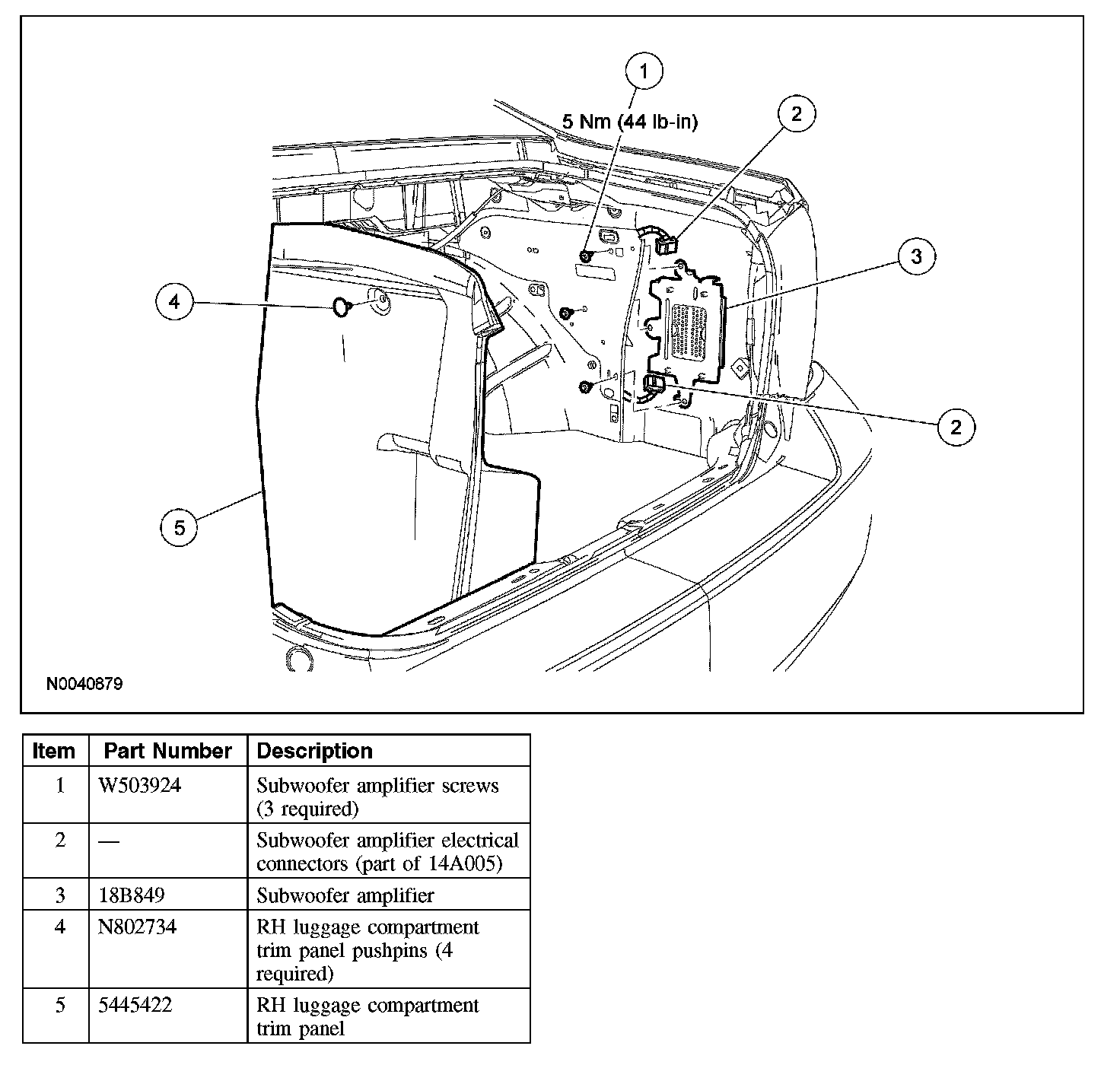 1

5 Nm (44 lb-in)

2

3

4

2

5

N0040879

| Item | Part Number | Description |
|---|---|---|
| 1 | W503924 | Subwoofer amplifier screws (3 required) |
| 2 | — | Subwoofer amplifier electrical connectors (part of 14A005) |
| 3 | 18B849 | Subwoofer amplifier |
| 4 | N802734 | RH luggage compartment trim panel pushpins (4 required) |
| 5 | 5445422 | RH luggage compartment trim panel |