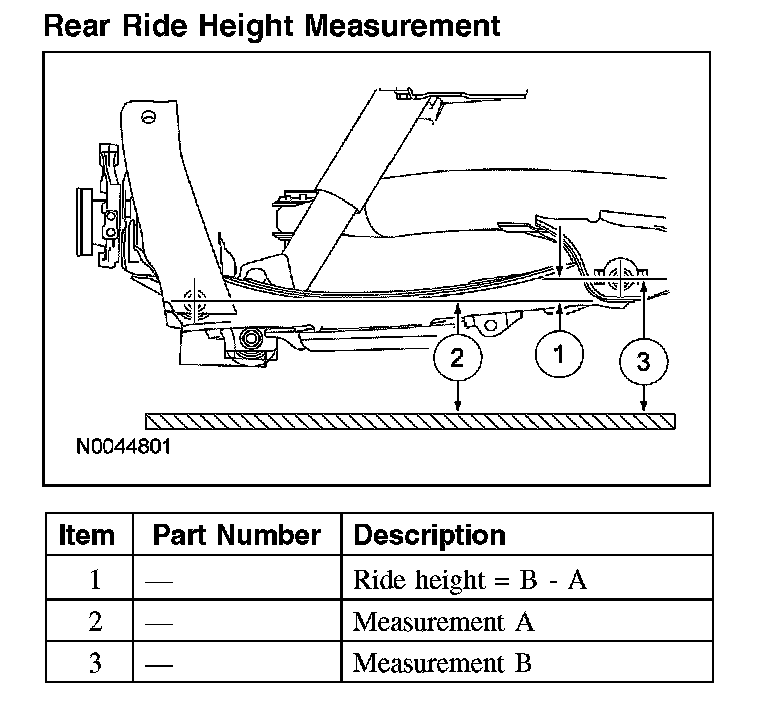 Rear Ride Height Measurement

2
1
3
N0044801

| Item | Part Number | Description |
|---|---|---|
| 1 | — | Ride height = B - A |
| 2 | — | Measurement A |
| 3 | — | Measurement B |