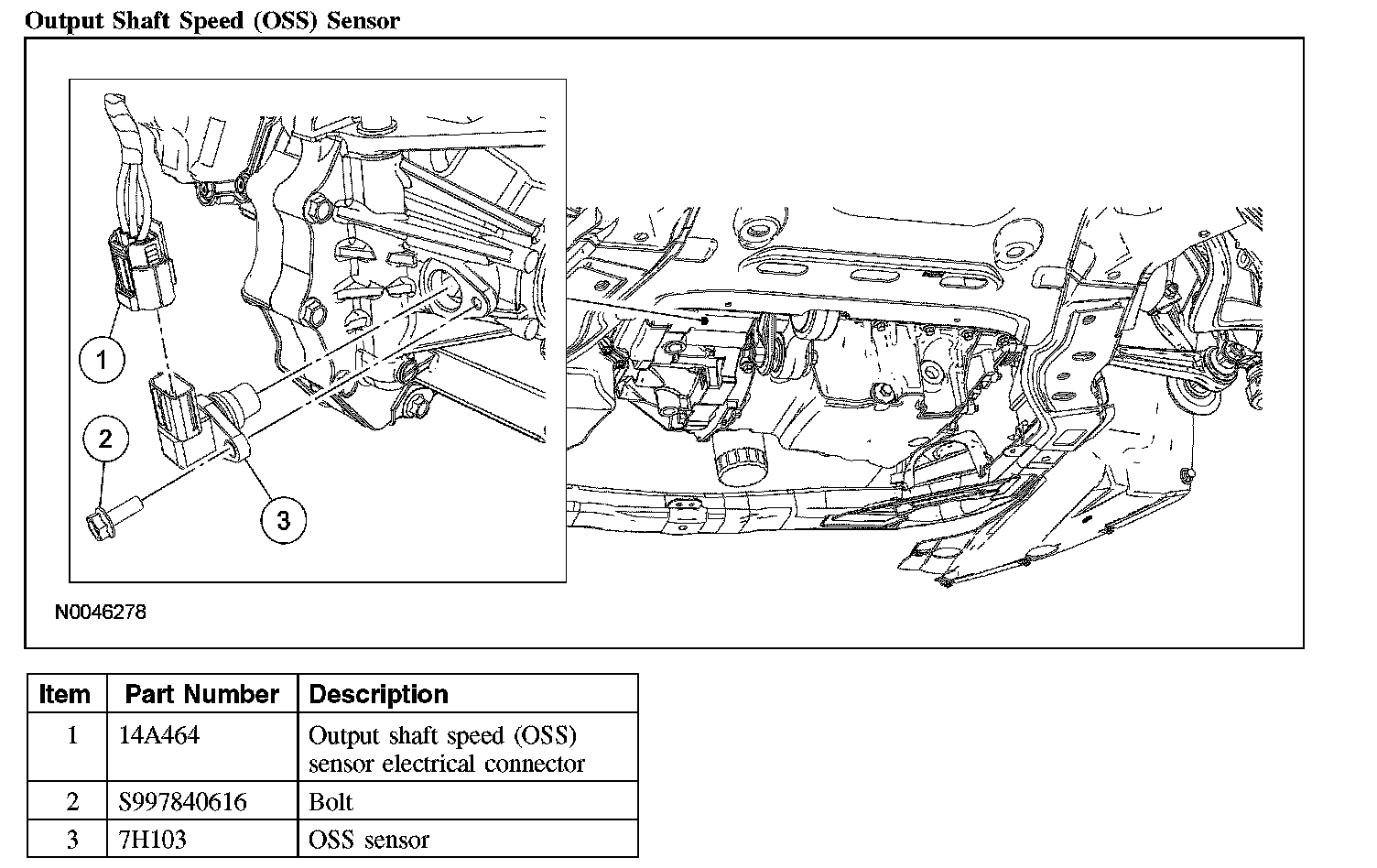 Output Shaft Speed (OSS) Sensor

1

2

3

N0046278

| Item | Part Number | Description |
|---|---|---|
| 1 | 14A464 | Output shaft speed (OSS) sensor electrical connector |
| 2 | S997840616 | Bolt |
| 3 | 7H103 | OSS sensor |